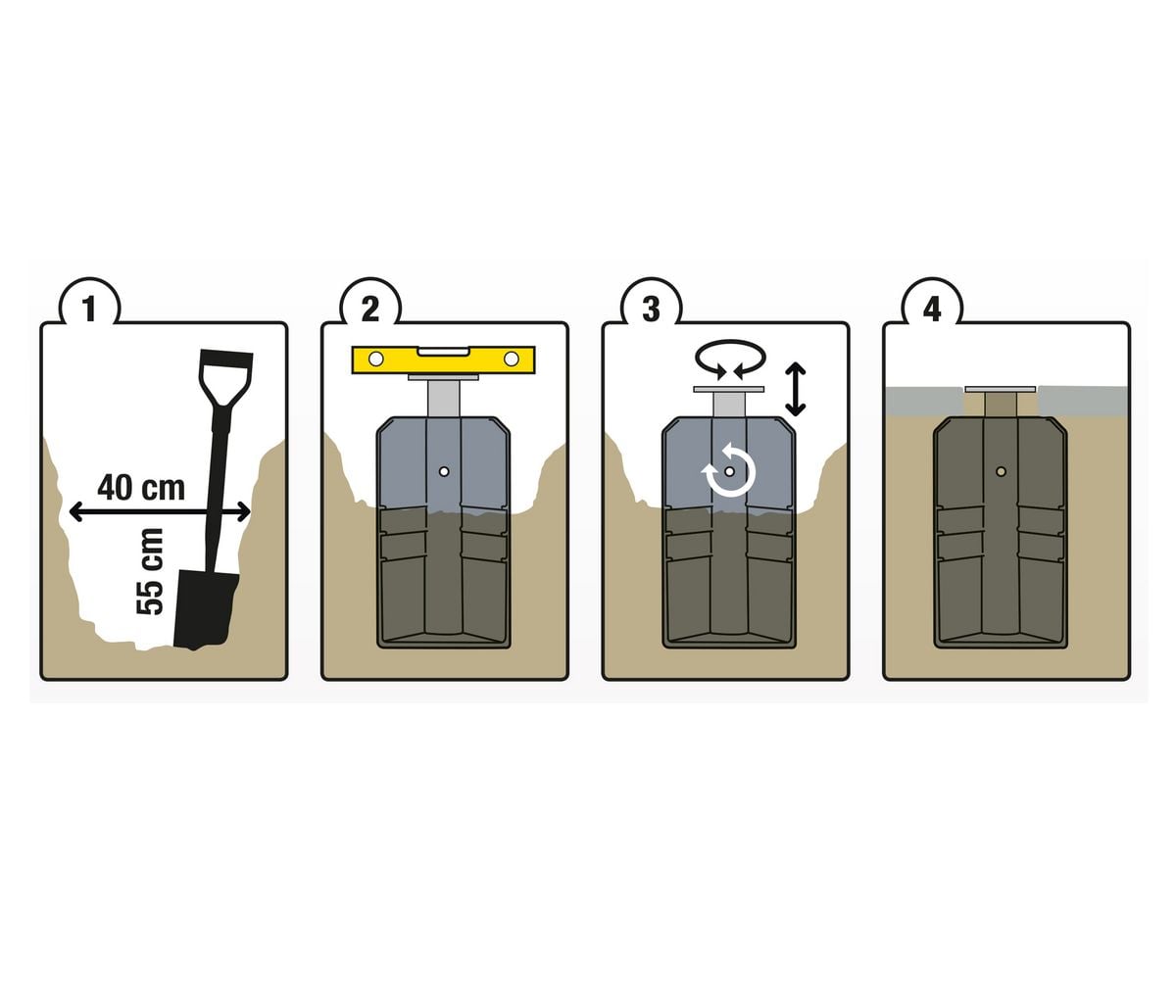 1

40 cm

55 cm

2

3

4