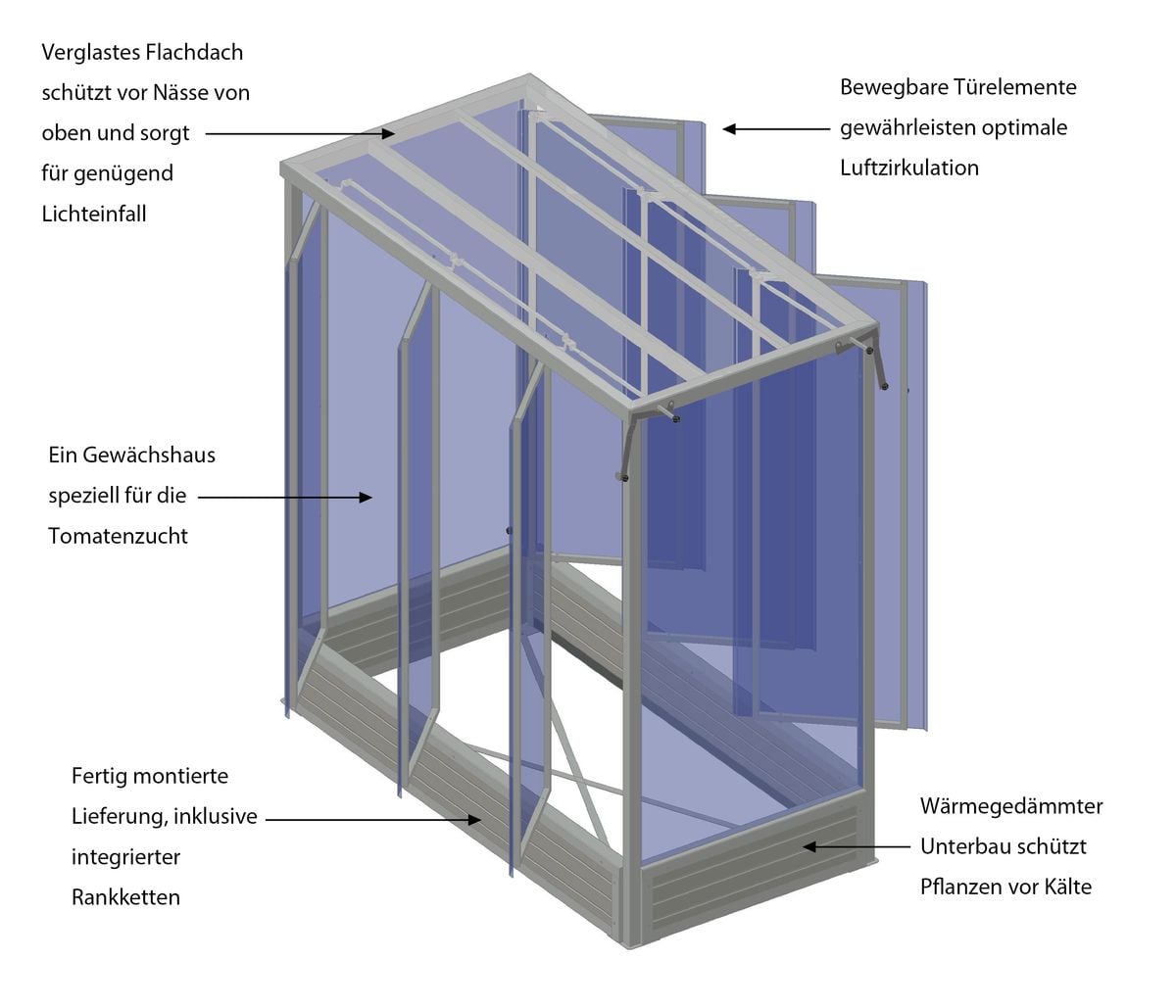 Verglastes Flachdach schützt vor Nässe von oben und sorgt für genügend Lichteinfall

Bewegbare Türelemente gewährleisten optimale Luftzirkulation

Ein Gewächshaus speziell für die Tomatenzucht

Fertig montierte Lieferung, inklusive integrierter Rankketten

Wärmegedämmter Unterbau schützt Pflanzen vor Kälte