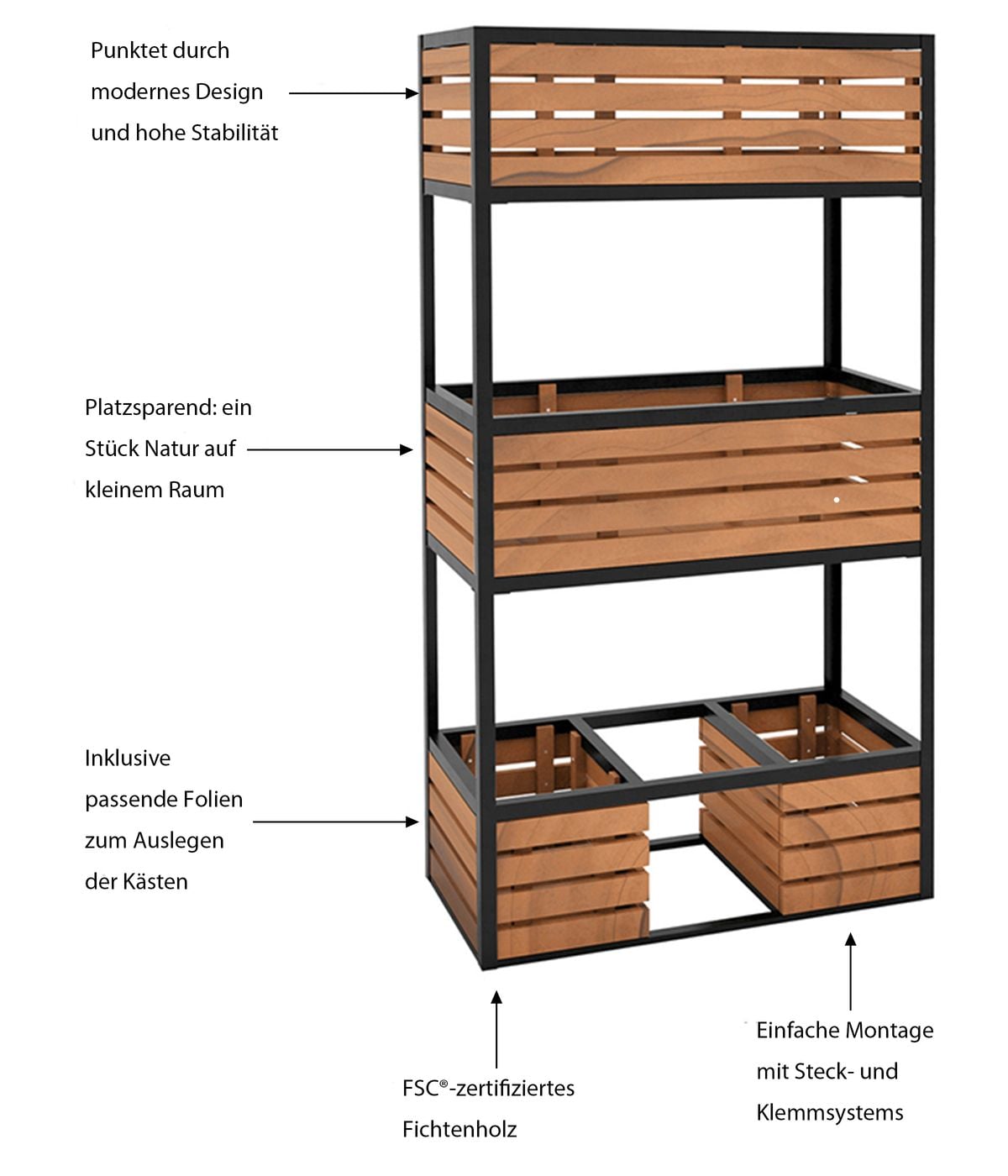 Punktet durch modernes Design und hohe Stabilität

Platzsparend: ein Stück Natur auf kleinem Raum

Inklusive passende Folien zum Auslegen der Kästen

FSC®-zertifiziertes Fichtenholz

Einfache Montage mit Steck- und Klemmsystems