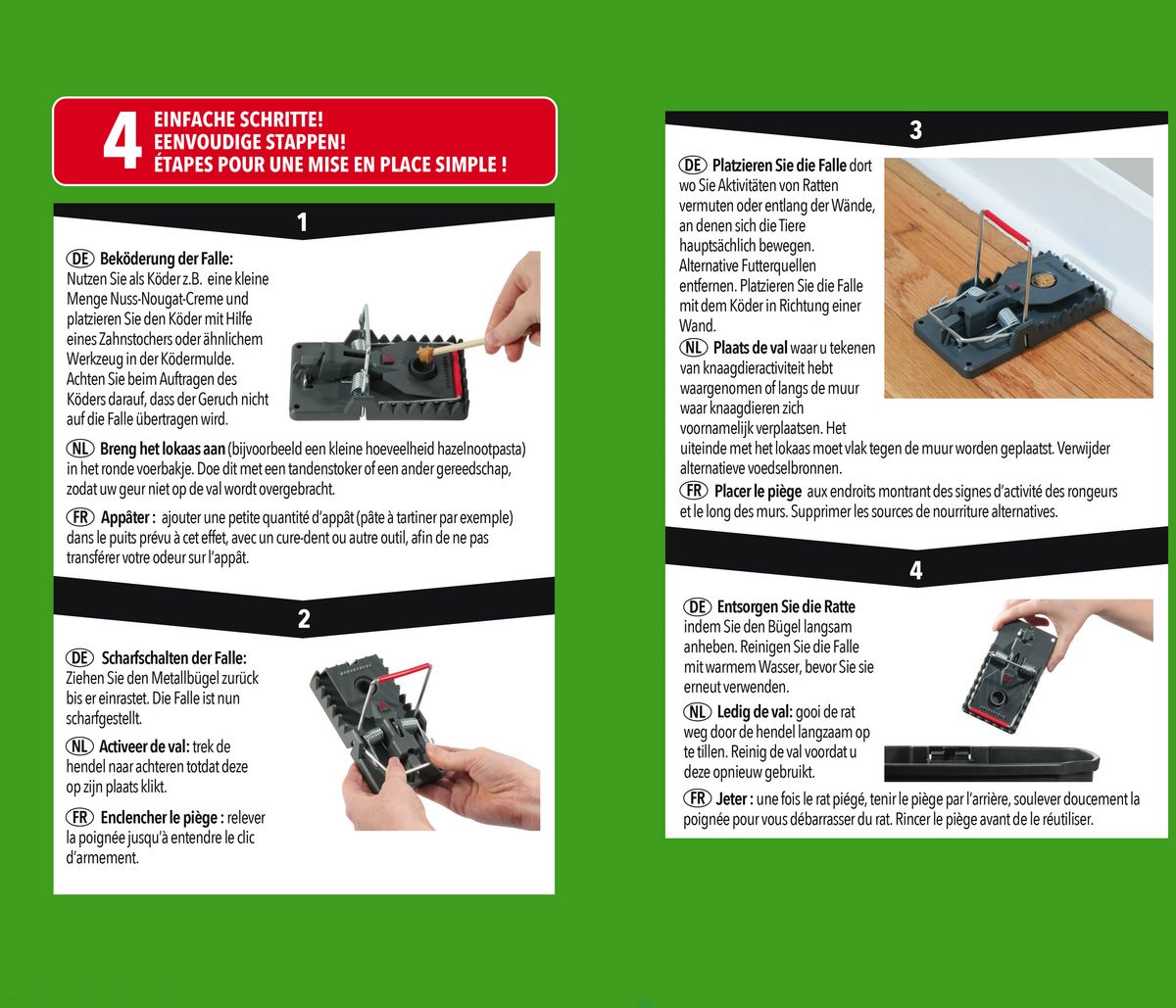 4 EINFACHE SCHRITTE!
EENVOUDIGE STAPPEN!
ÉTAPES POUR UNE MISE EN PLACE SIMPLE !

1

DE Beköderung der Falle: Nutzen Sie als Köder z.B. eine kleine Menge Nuss-Nougat-Creme und platzieren Sie den Köder mit Hilfe eines Zahnstochers oder ähnlichem Werkzeug in der Ködermulde. Achten Sie beim Auftragen des Köders darauf, dass der Geruch nicht auf die Falle übertragen wird.

NL Breng het lokaas aan (bijvoorbeeld een kleine hoeveelheid hazelnootpasta) in het ronde voerbakje. Doe dit met een tandenstoker of een ander gereedschap, zodat uw geur niet op de val wordt overgebracht.

FR Appâter : ajouter une petite quantité d'appât (pâte à tartiner par exemple) dans le puits prévu à cet effet, avec un cure-dent ou autre outil, afin de ne pas transférer votre odeur sur l'appât.

2

DE Scharfschalten der Falle: Ziehen Sie den Metallbügel zurück bis er einrastet. Die Falle ist nun scharfgestellt.

NL Activeer de val: trek de hendel naar achteren totdat deze op zijn plaats klikt.

FR Enclencher le piège : relever la poignée jusqu'à entendre le clic d'armement.

3

DE Platzieren Sie die Falle dort wo Sie Aktivitäten von Ratten vermuten oder entlang der Wände, an denen sich die Tiere hauptsächlich bewegen. Alternative Futterquellen entfernen. Platzieren Sie die Falle mit dem Köder in Richtung einer Wand.

NL Plaats de val waar u tekenen van knaagdieractiviteit hebt waargenomen of langs de muur waar knaagdieren zich voornamelijk verplaatsen. Het uiteinde met het lokaas moet vlak tegen de muur worden geplaatst. Verwijder alternatieve voedselbronnen.

FR Placer le piège aux endroits montrant des signes d'activité des rongeurs et le long des murs. Supprimer les sources de nourriture alternatives.

4

DE Entsorgen Sie die Ratte indem Sie den Bügel langsam anheben. Reinigen Sie die Falle mit warmem Wasser, bevor Sie sie erneut verwenden.

NL Ledig de val: gooi de rat weg door de hendel langzaam op te tillen. Reinig de val voordat u deze opnieuw gebruikt.

FR Jeter : une fois le rat piégé, tenir le piège par l'arrière, soulever doucement la poignée pour vous débarrasser du rat. Rincer le piège avant de le réutiliser.