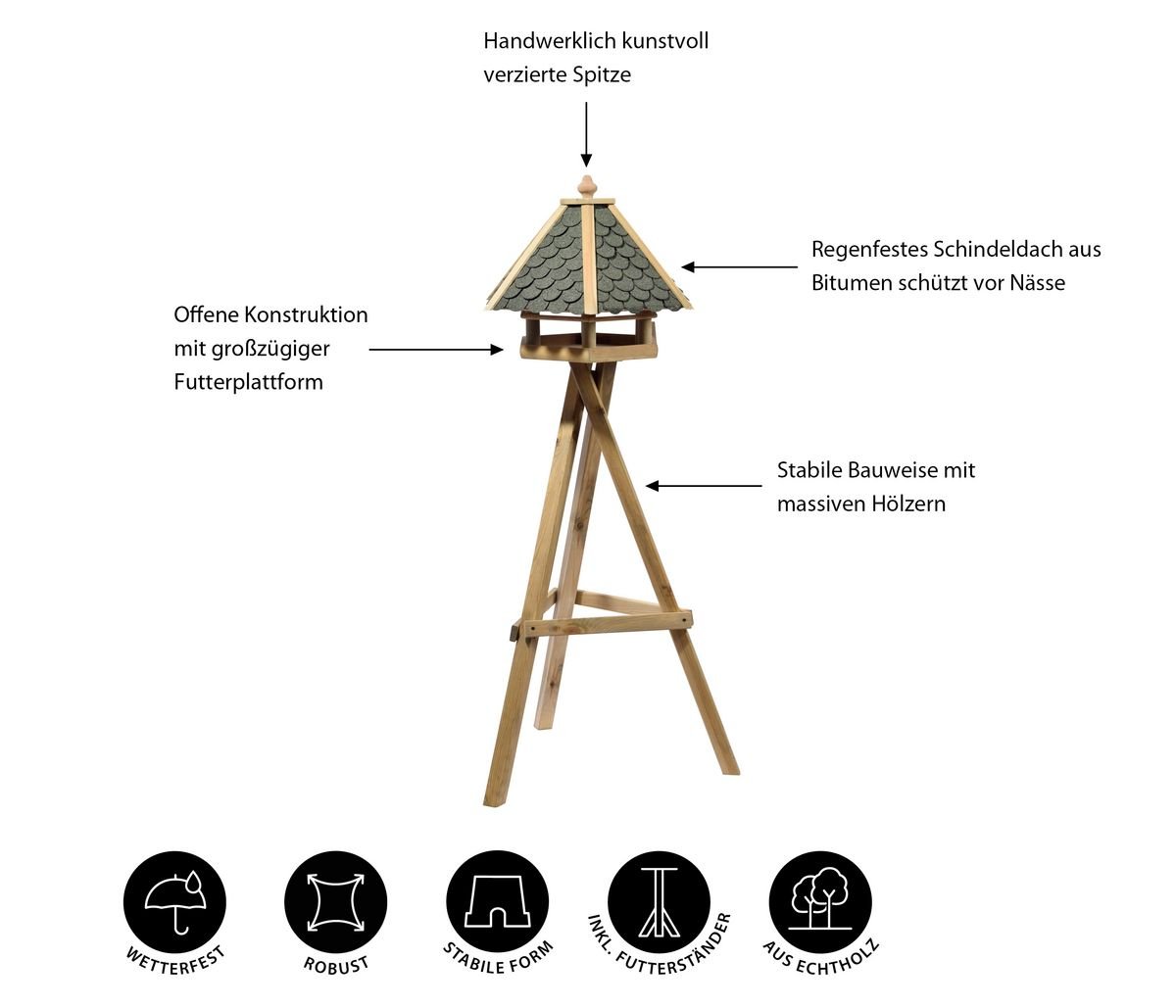 Handwerklich kunstvoll verzierte Spitze

Regenfestes Schindeldach aus Bitumen schützt vor Nässe

Offene Konstruktion mit großzügiger Futterplattform

Stabile Bauweise mit massiven Hölzern

WETTERFEST

ROBUST

STABILE FORM

INKL. FUTTERSTÄNDER

AUS ECHTHOLZ