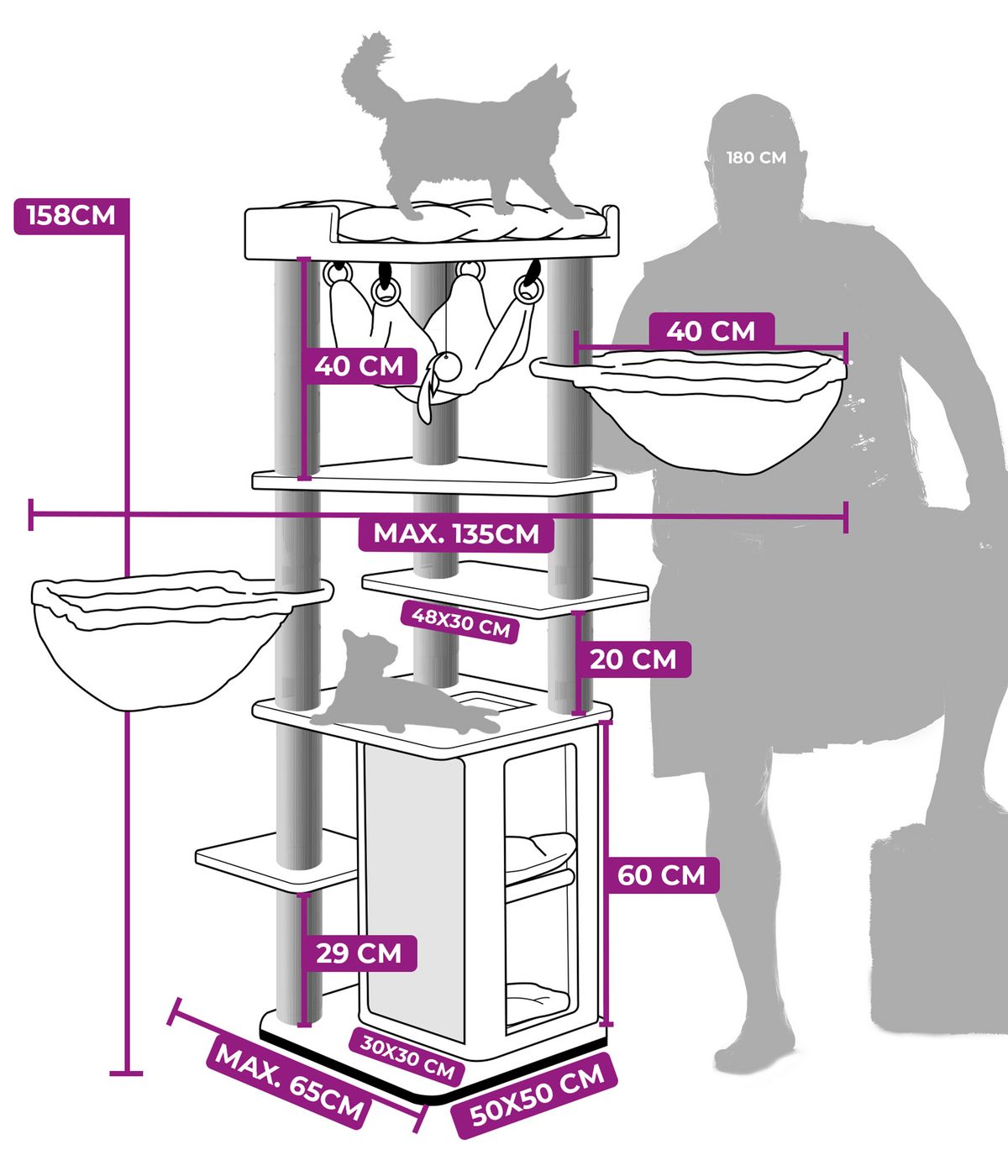 180 CM

158CM

40 CM

40 CM

MAX. 135CM

48X30 CM

20 CM

60 CM

29 CM

30X30 CM

MAX. 65CM

50X50 CM