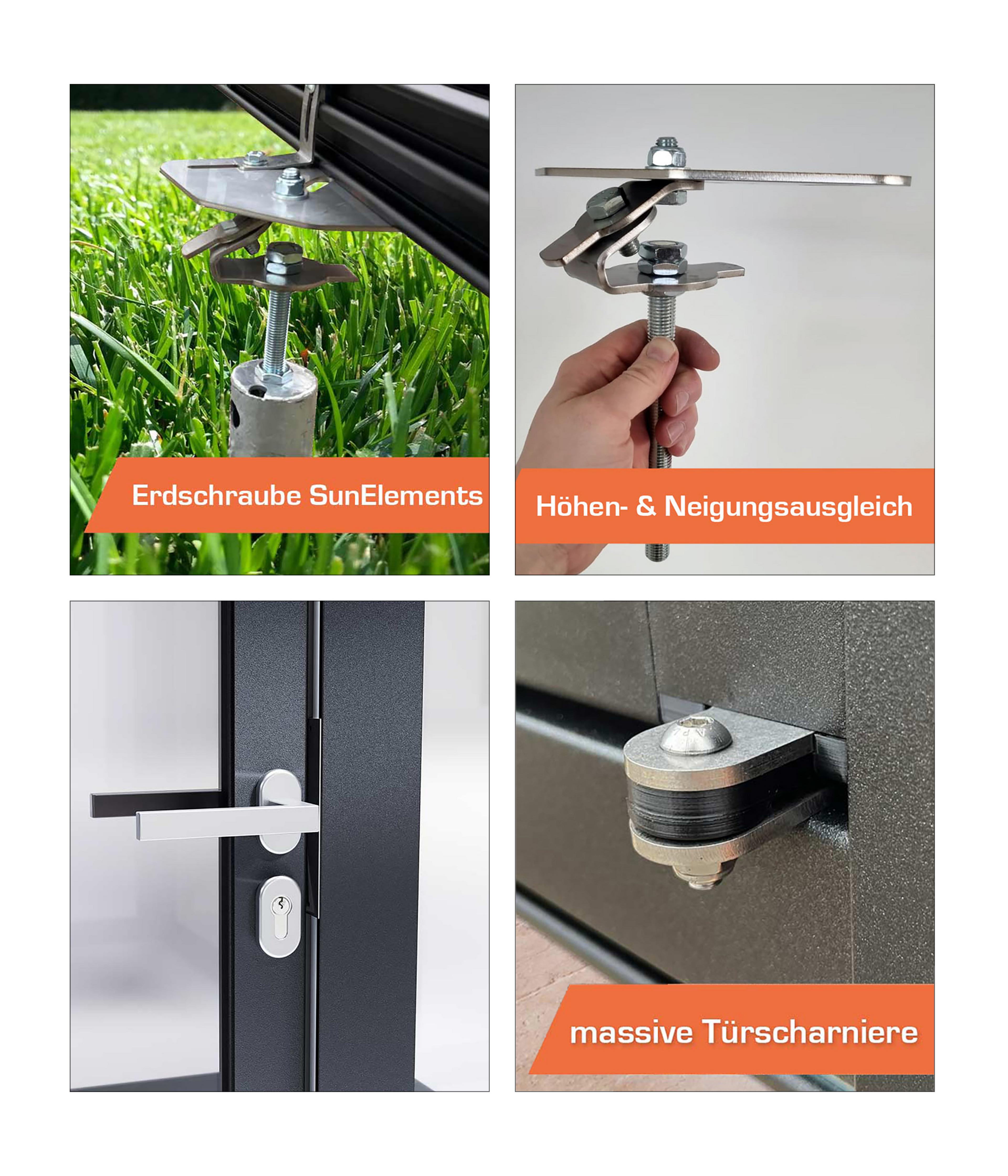 Erdschraube SunElements

Höhen- & Neigungsausgleich

massive Türscharniere