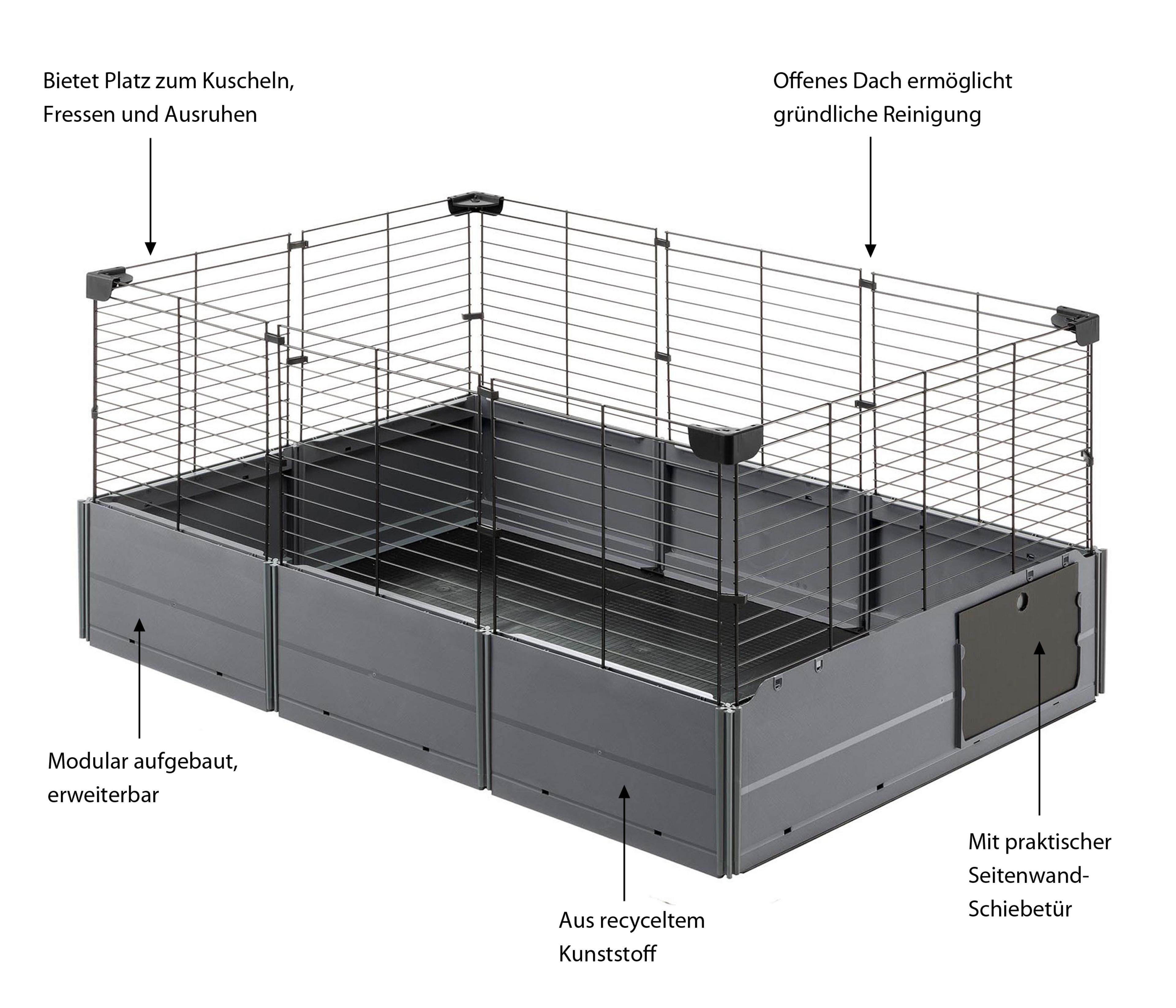 Bietet Platz zum Kuscheln, Fressen und Ausruhen

Offenes Dach ermöglicht gründliche Reinigung

Modular aufgebaut, erweiterbar

Aus recyceltem Kunststoff

Mit praktischer Seitenwand-Schiebetür