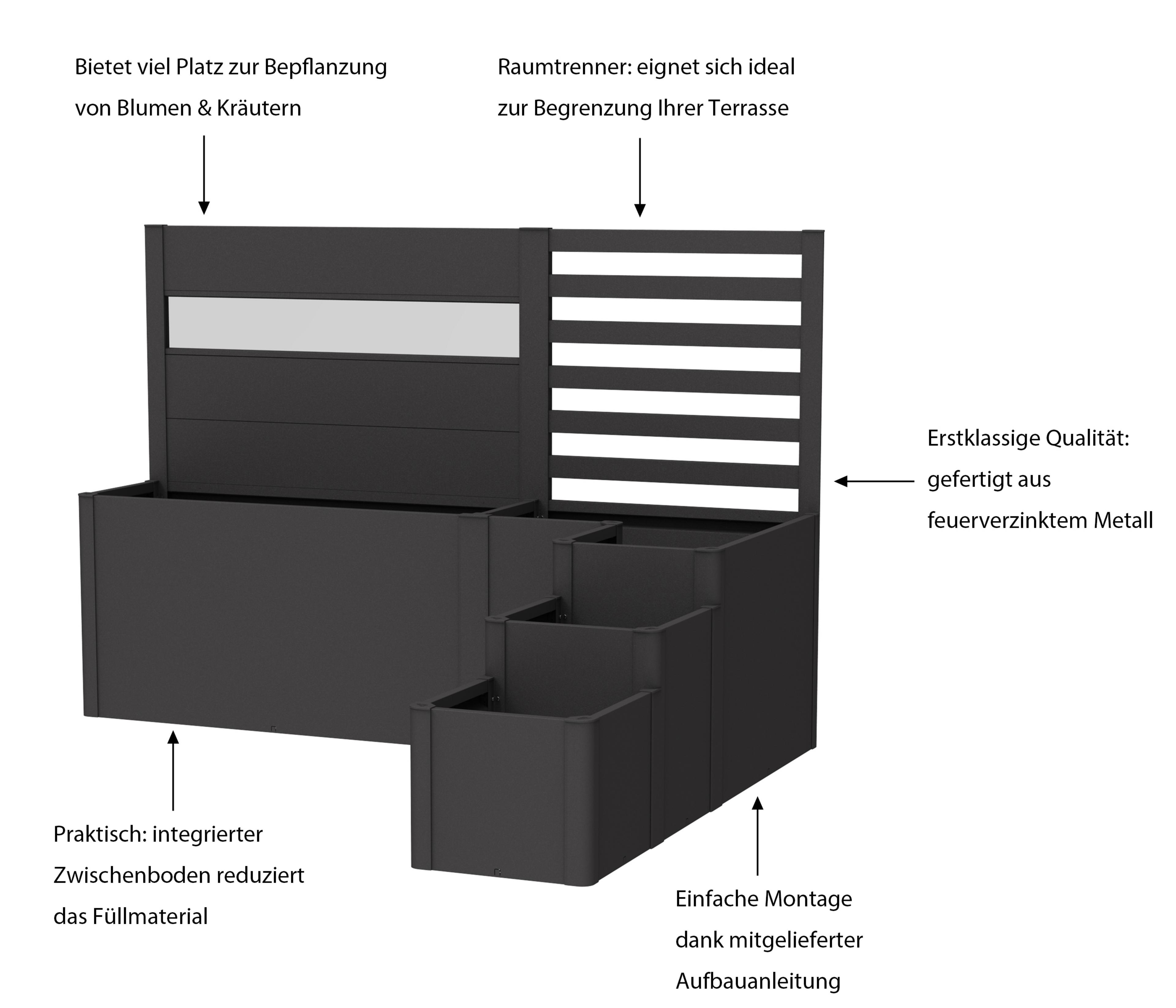 Bietet viel Platz zur Bepflanzung von Blumen & Kräutern

Raumtrenner: eignet sich ideal zur Begrenzung Ihrer Terrasse

Erstklassige Qualität: gefertigt aus feuerverzinktem Metall

Praktisch: integrierter Zwischenboden reduziert das Füllmaterial

Einfache Montage dank mitgelieferter Aufbauanleitung