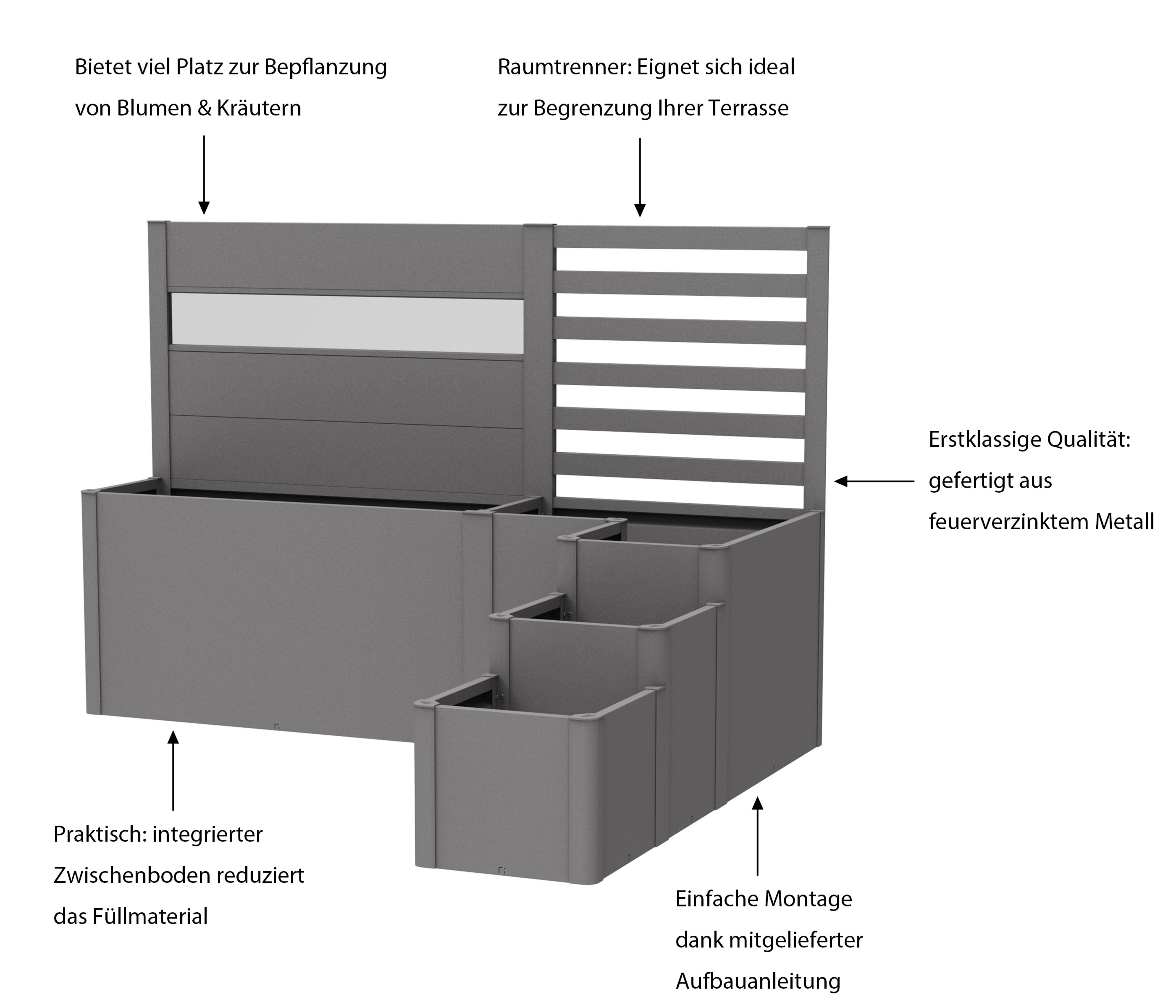 Bietet viel Platz zur Bepflanzung von Blumen & Kräutern

Raumtrenner: Eignet sich ideal zur Begrenzung Ihrer Terrasse

Erstklassige Qualität: gefertigt aus feuerverzinktem Metall

Praktisch: integrierter Zwischenboden reduziert das Füllmaterial

Einfache Montage dank mitgelieferter Aufbauanleitung