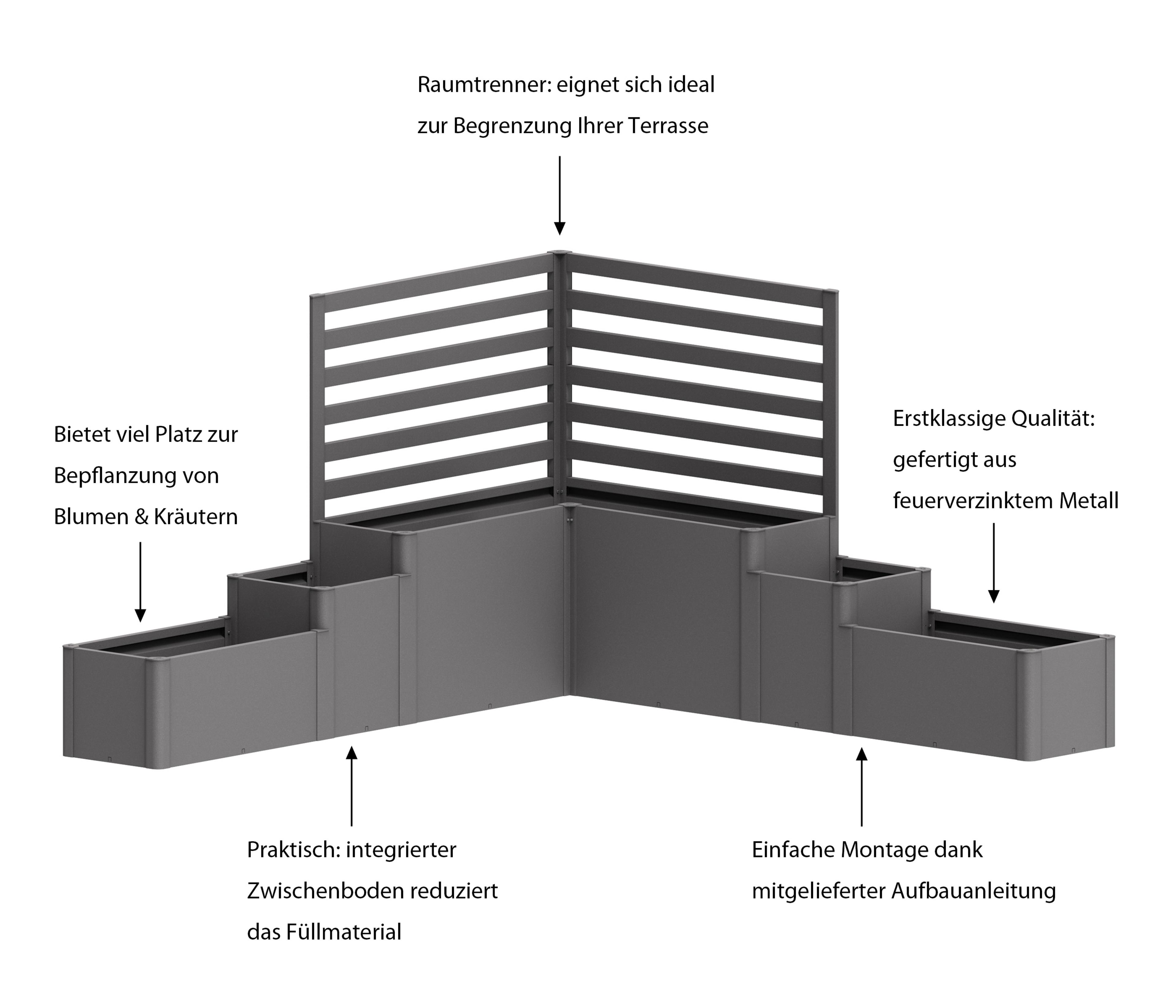 Raumtrenner: eignet sich ideal zur Begrenzung Ihrer Terrasse

Bietet viel Platz zur Bepflanzung von Blumen & Kräutern

Erstklassige Qualität: gefertigt aus feuerverzinktem Metall

Praktisch: integrierter Zwischenboden reduziert das Füllmaterial

Einfache Montage dank mitgelieferter Aufbauanleitung