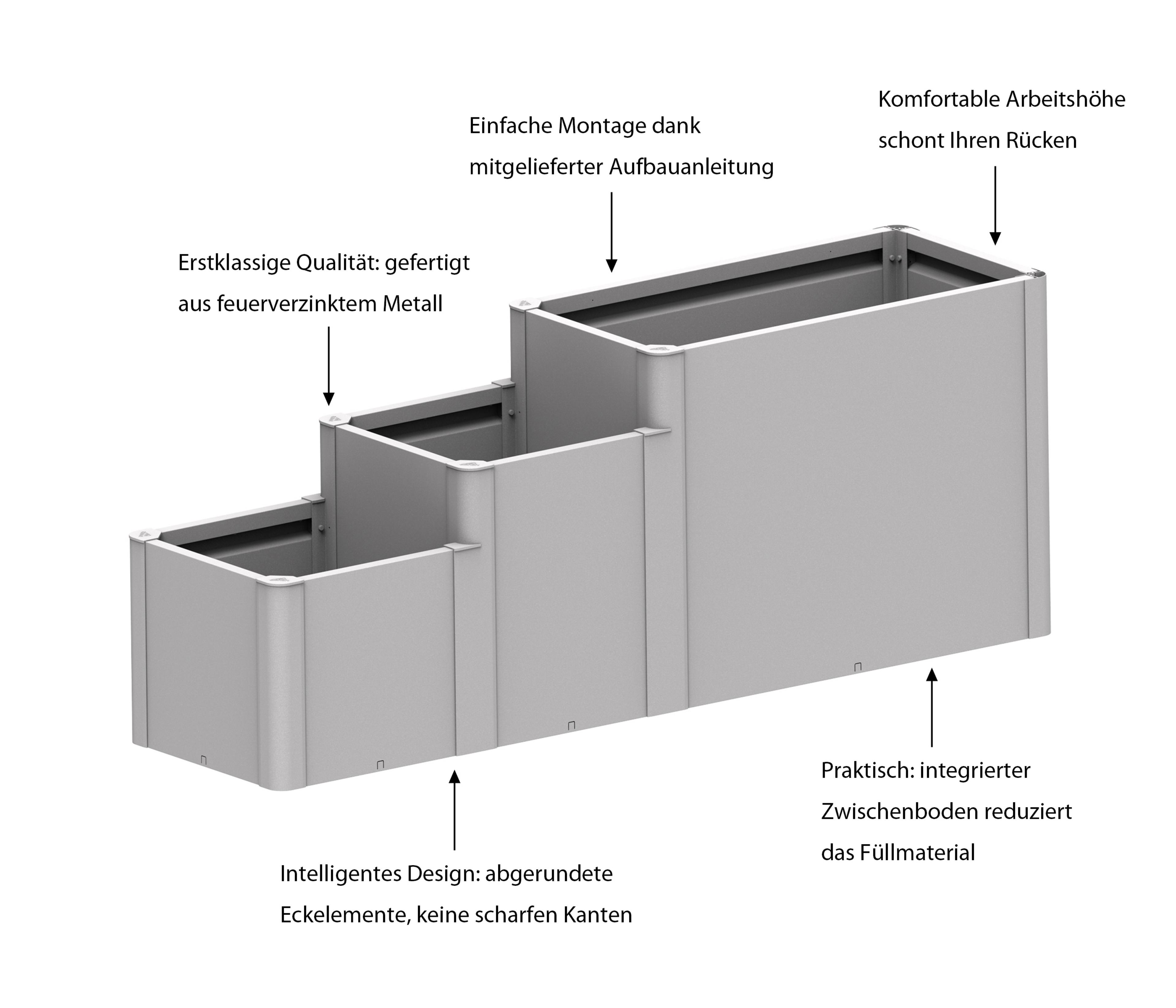 Komfortable Arbeitshöhe schont Ihren Rücken

Einfache Montage dank mitgelieferter Aufbauanleitung

Erstklassige Qualität: gefertigt aus feuerverzinktem Metall

Praktisch: integrierter Zwischenboden reduziert das Füllmaterial

Intelligentes Design: abgerundete Eckelemente, keine scharfen Kanten