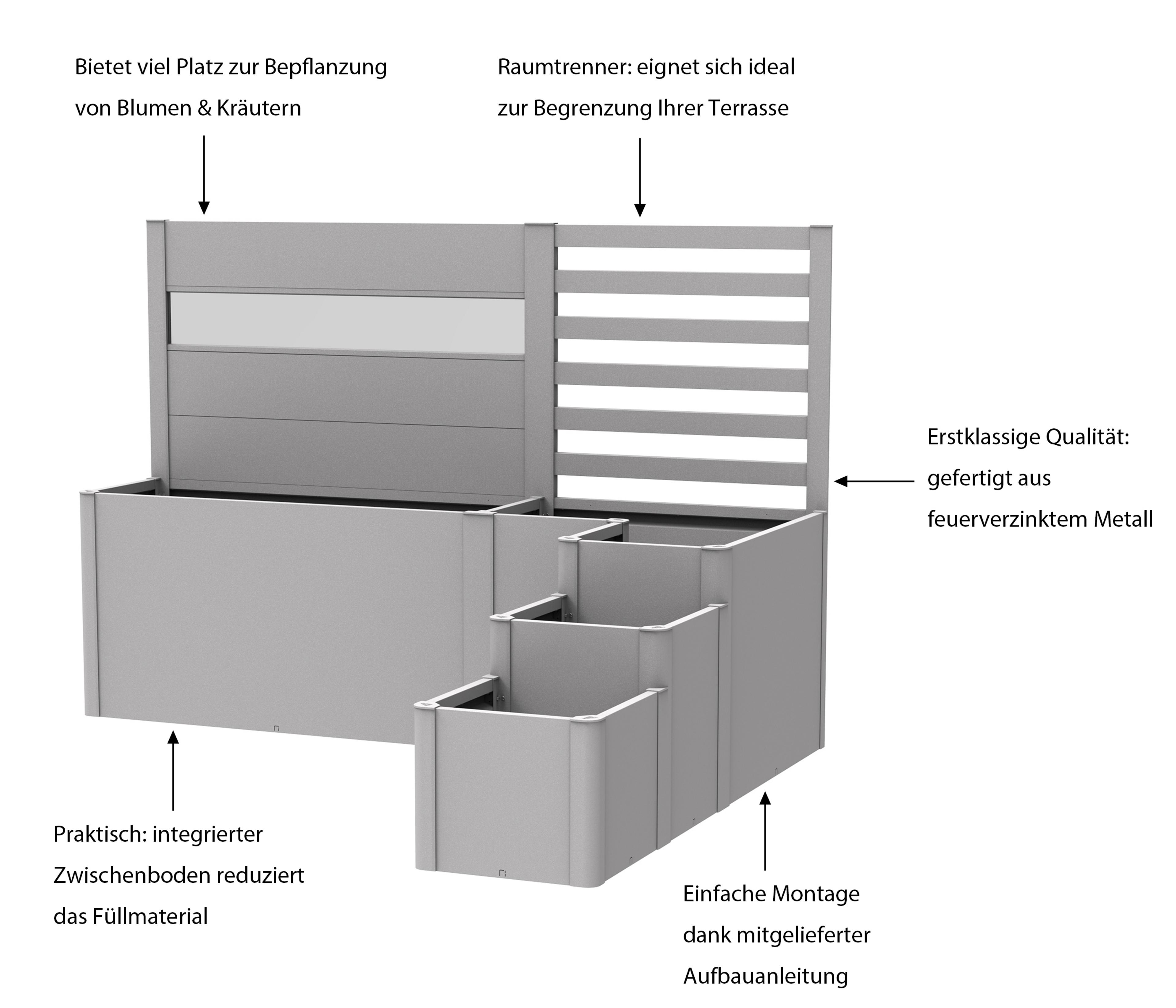 Bietet viel Platz zur Bepflanzung von Blumen & Kräutern

Raumtrenner: eignet sich ideal zur Begrenzung Ihrer Terrasse

Erstklassige Qualität: gefertigt aus feuerverzinktem Metall

Praktisch: integrierter Zwischenboden reduziert das Füllmaterial

Einfache Montage dank mitgelieferter Aufbauanleitung