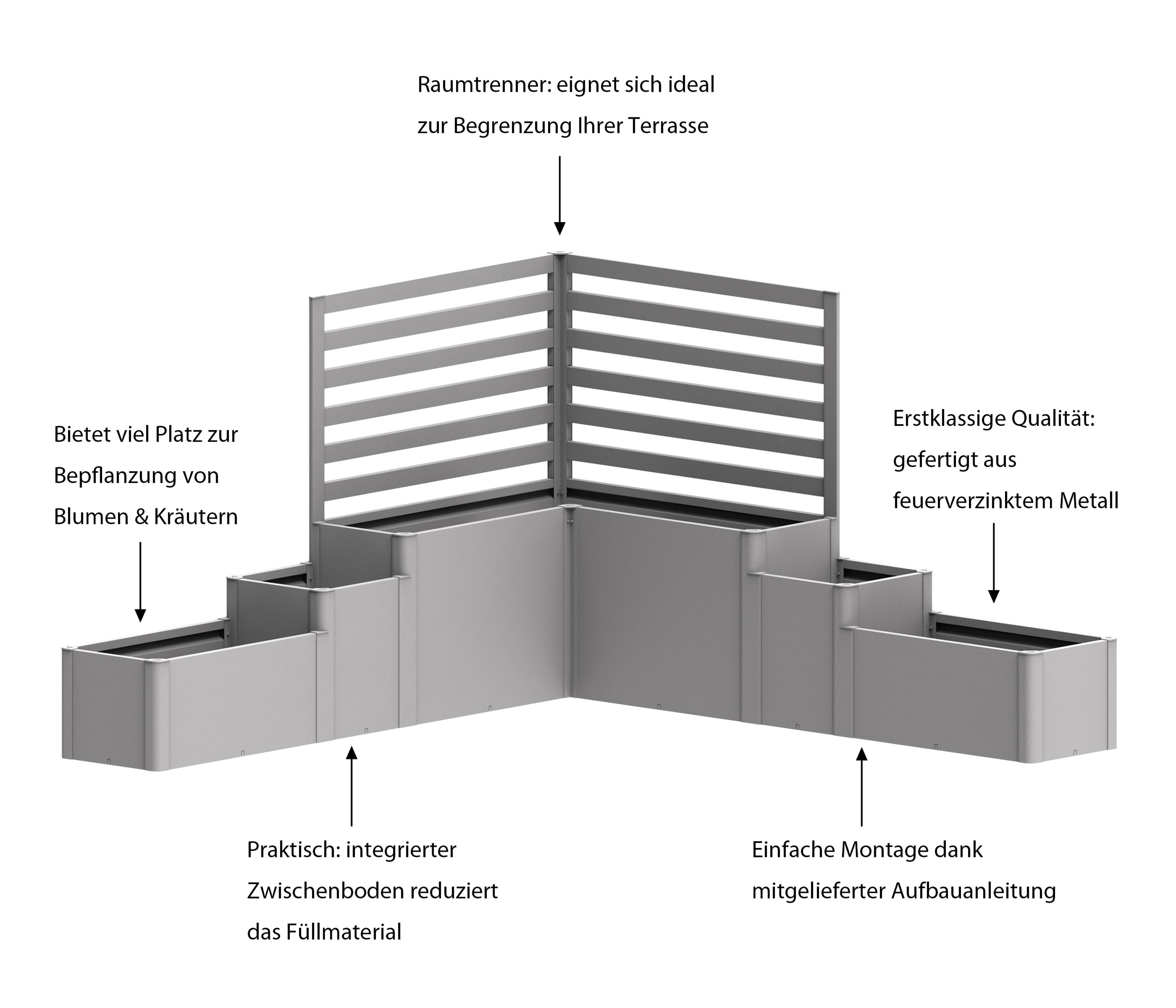 Raumtrenner: eignet sich ideal
zur Begrenzung Ihrer Terrasse

Bietet viel Platz zur
Bepflanzung von
Blumen & Kräutern

Erstklassige Qualität:
gefertigt aus
feuerverzinktem Metall

Praktisch: integrierter
Zwischenboden reduziert
das Füllmaterial

Einfache Montage dank
mitgelieferter Aufbauanleitung