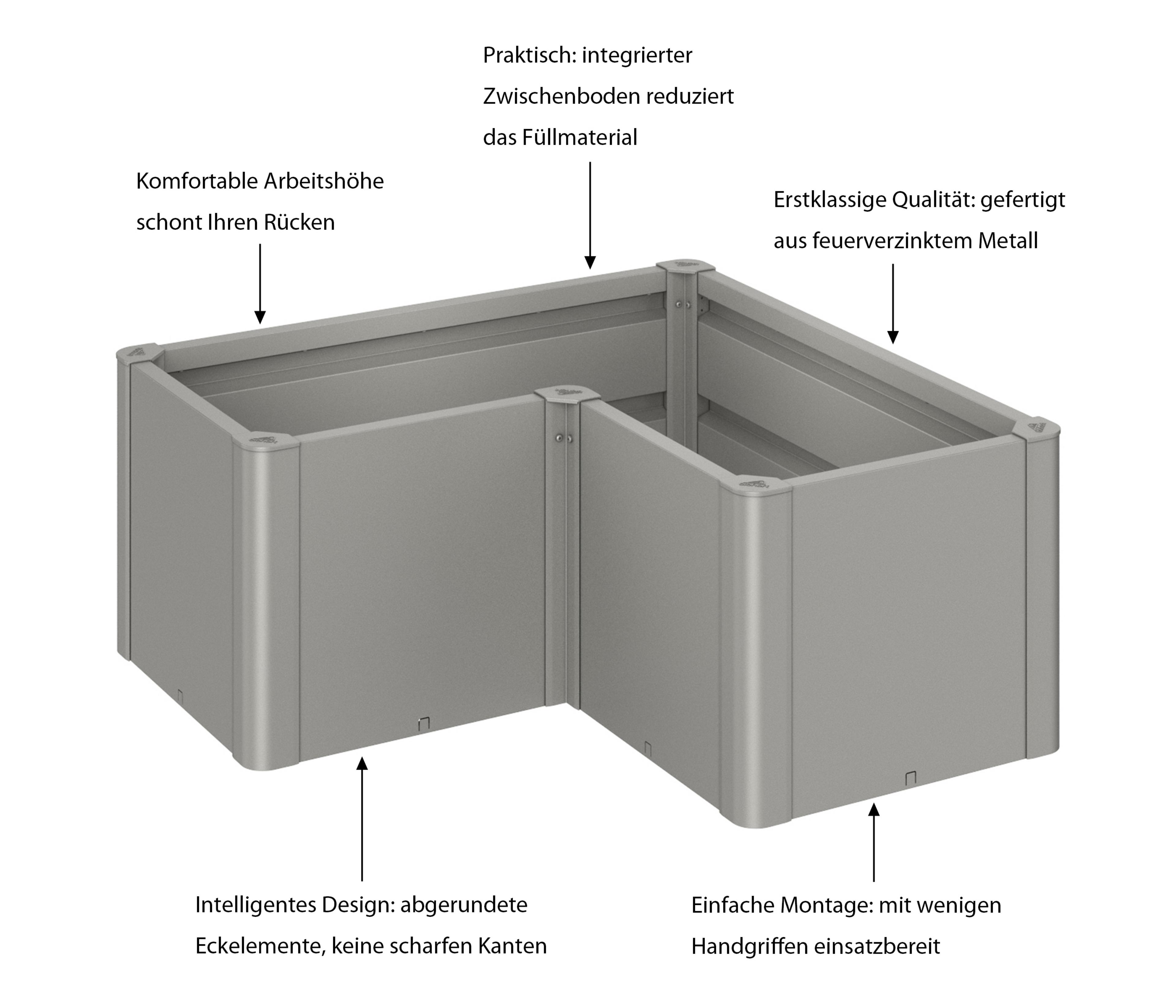 Praktisch: integrierter Zwischenboden reduziert das Füllmaterial

Komfortable Arbeitshöhe schont Ihren Rücken

Erstklassige Qualität: gefertigt aus feuerverzinktem Metall

Intelligentes Design: abgerundete Eckelemente, keine scharfen Kanten

Einfache Montage: mit wenigen Handgriffen einsatzbereit