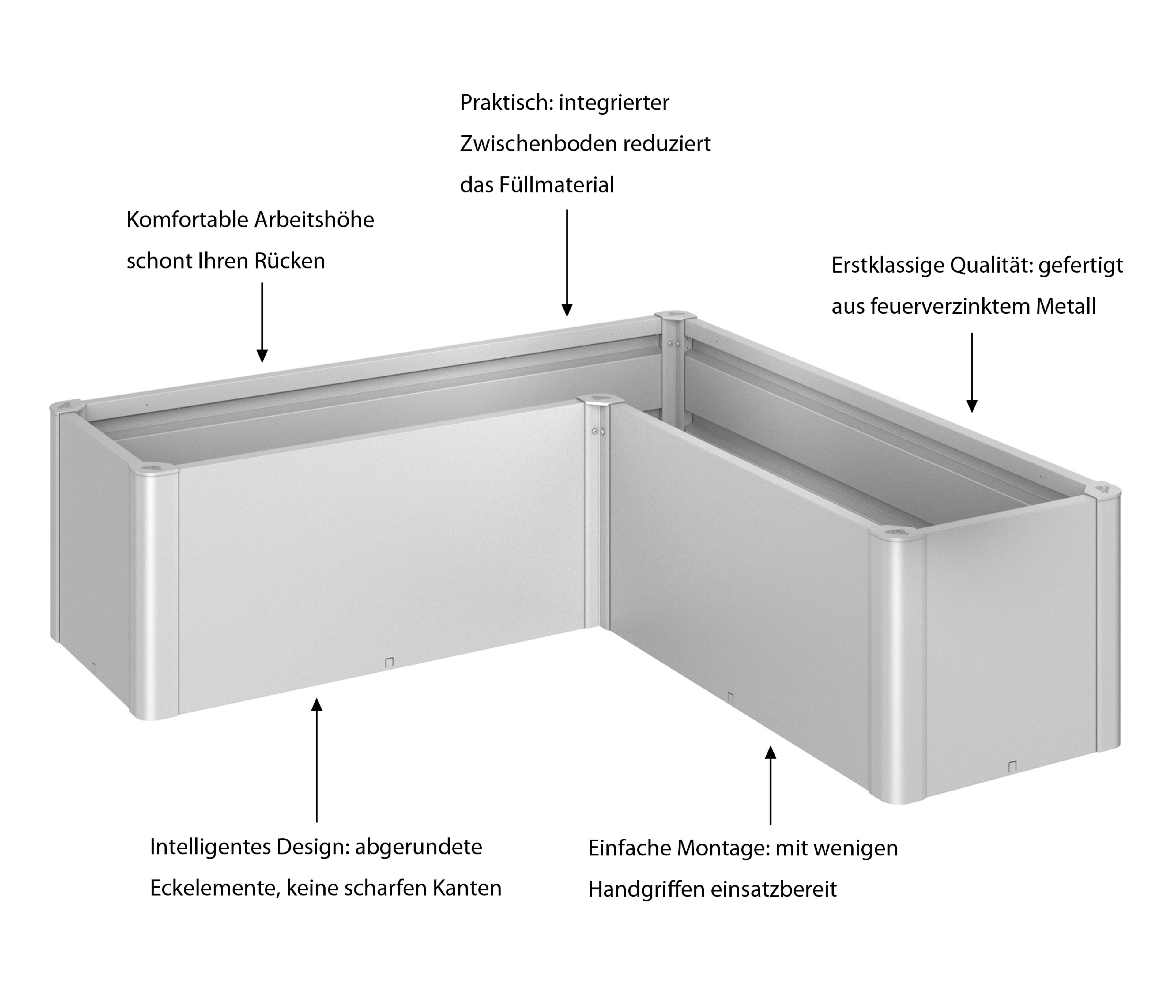 Praktisch: integrierter Zwischenboden reduziert das Füllmaterial

Komfortable Arbeitshöhe schont Ihren Rücken

Erstklassige Qualität: gefertigt aus feuerverzinktem Metall

Intelligentes Design: abgerundete Eckelemente, keine scharfen Kanten

Einfache Montage: mit wenigen Handgriffen einsatzbereit