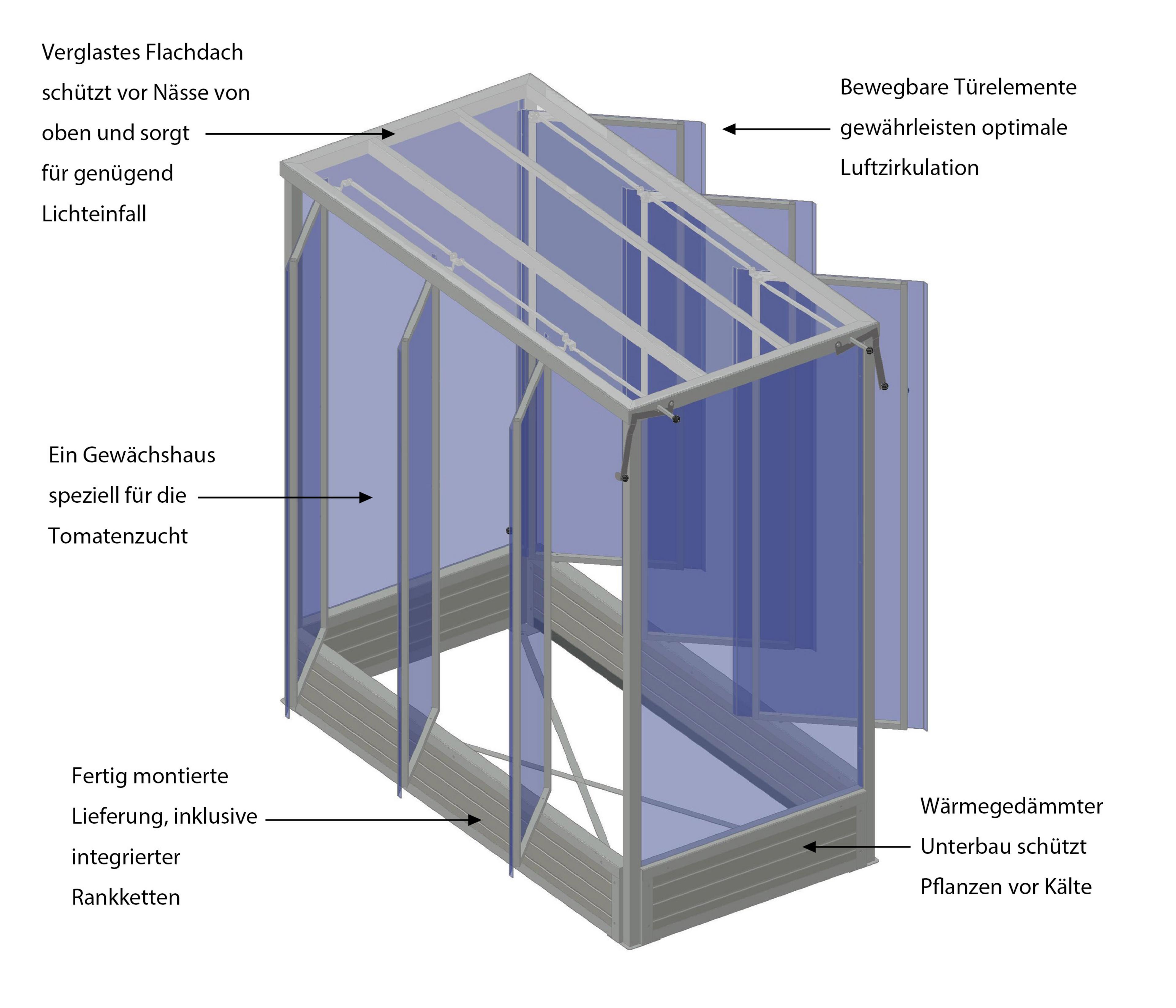 Verglastes Flachdach schützt vor Nässe von oben und sorgt für genügend Lichteinfall

Bewegbare Türelemente gewährleisten optimale Luftzirkulation

Ein Gewächshaus speziell für die Tomatenzucht

Fertig montierte Lieferung, inklusive integrierter Rankketten

Wärmegedämmter Unterbau schützt Pflanzen vor Kälte