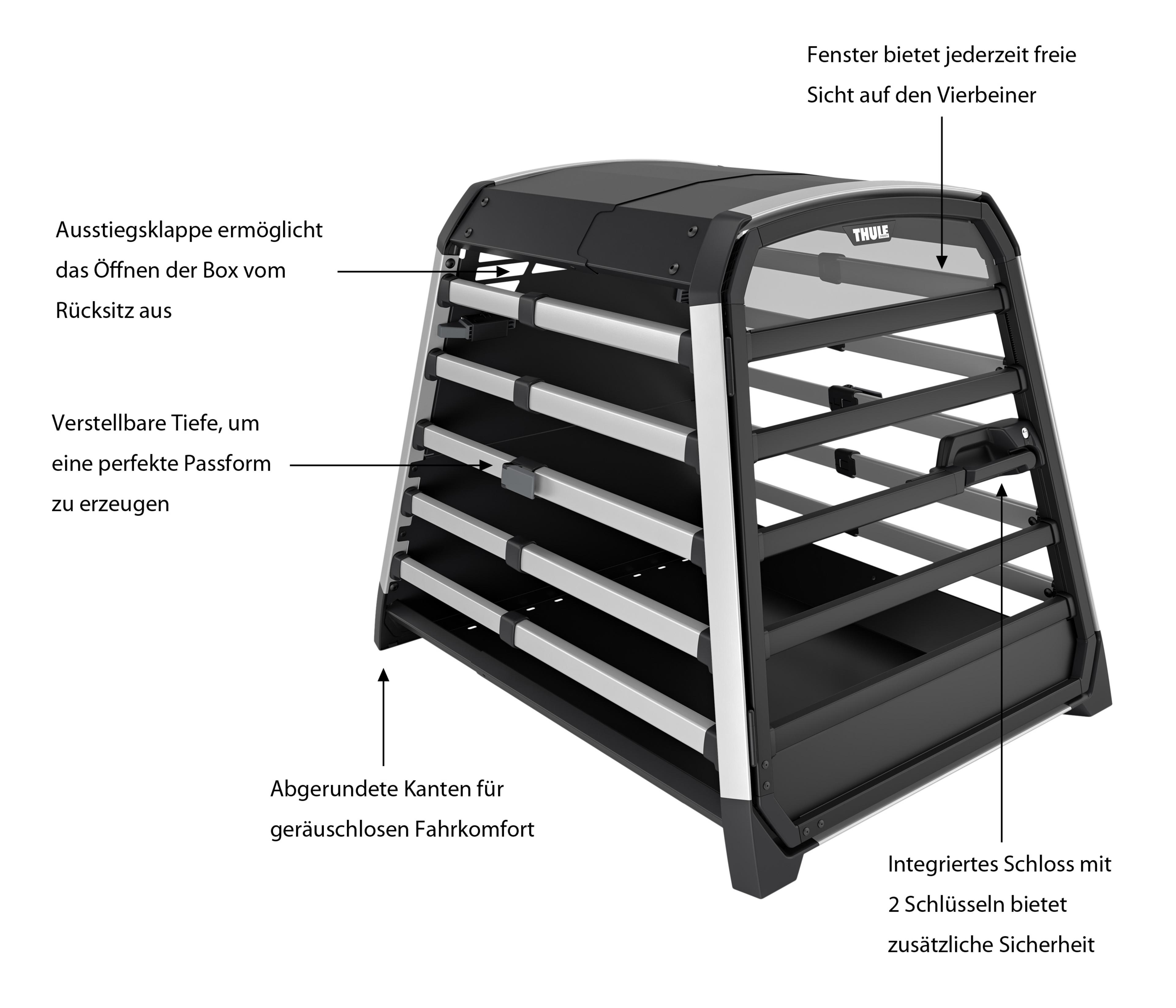 Fenster bietet jederzeit freie Sicht auf den Vierbeiner

Ausstiegsklappe ermöglicht das Öffnen der Box vom Rücksitz aus

THULE

Verstellbare Tiefe, um eine perfekte Passform zu erzeugen

Abgerundete Kanten für geräuschlosen Fahrkomfort

Integriertes Schloss mit 2 Schlüsseln bietet zusätzliche Sicherheit