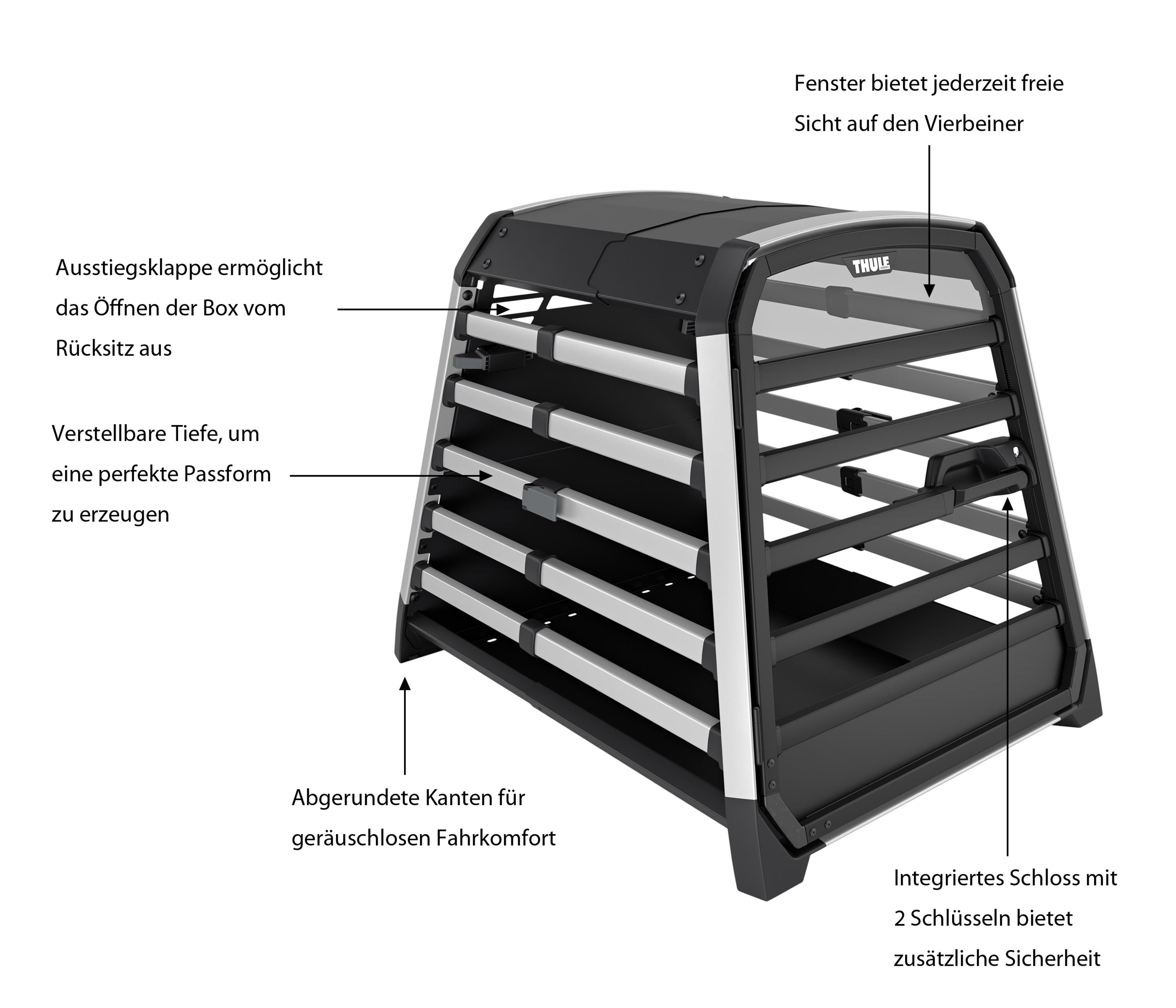 Fenster bietet jederzeit freie Sicht auf den Vierbeiner

Ausstiegsklappe ermöglicht das Öffnen der Box vom Rücksitz aus

THULE

Verstellbare Tiefe, um eine perfekte Passform zu erzeugen

Abgerundete Kanten für geräuschlosen Fahrkomfort

Integriertes Schloss mit 2 Schlüsseln bietet zusätzliche Sicherheit