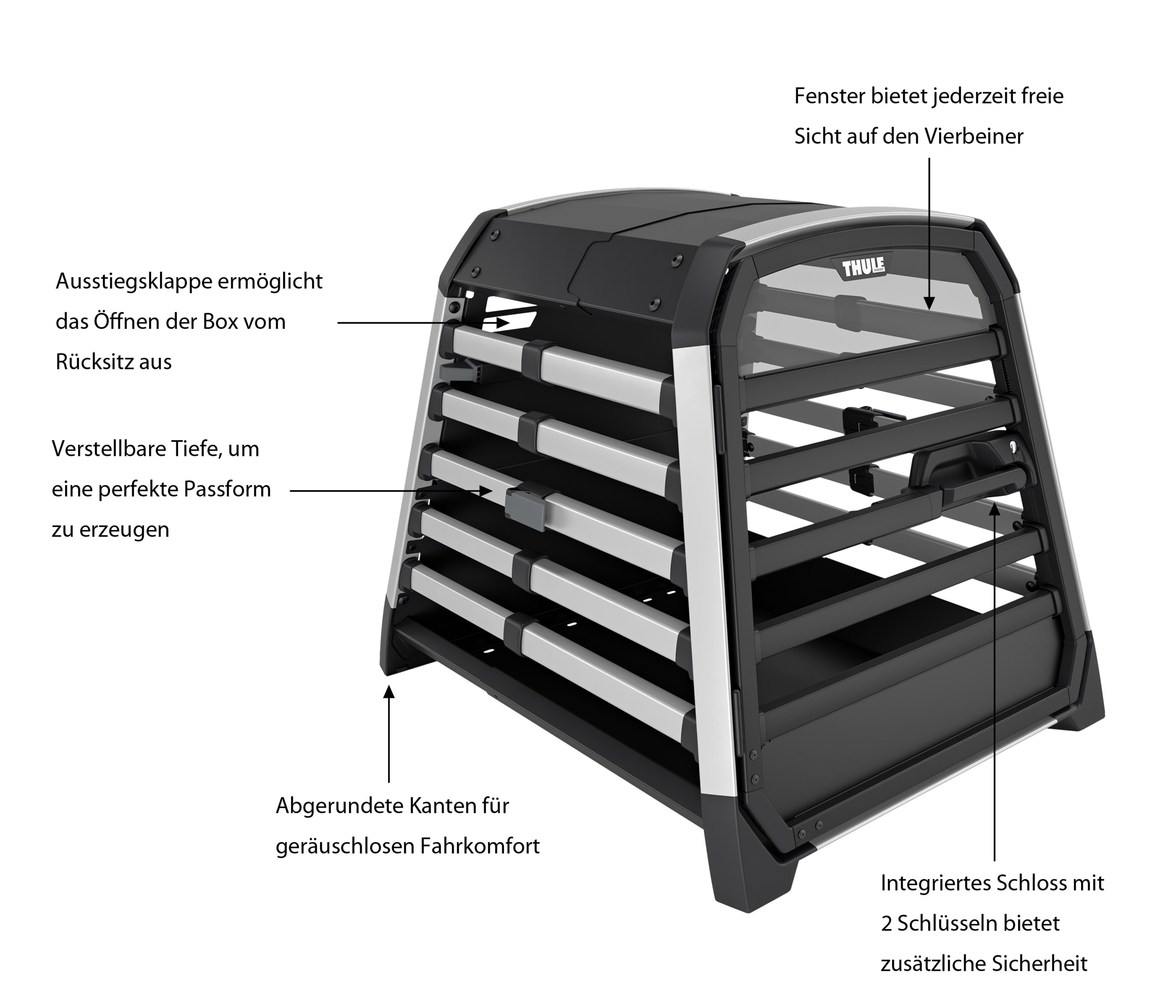 Fenster bietet jederzeit freie Sicht auf den Vierbeiner

THULE

Ausstiegsklappe ermöglicht das Öffnen der Box vom Rücksitz aus

Verstellbare Tiefe, um eine perfekte Passform zu erzeugen

Abgerundete Kanten für geräuschlosen Fahrkomfort

Integriertes Schloss mit 2 Schlüsseln bietet zusätzliche Sicherheit