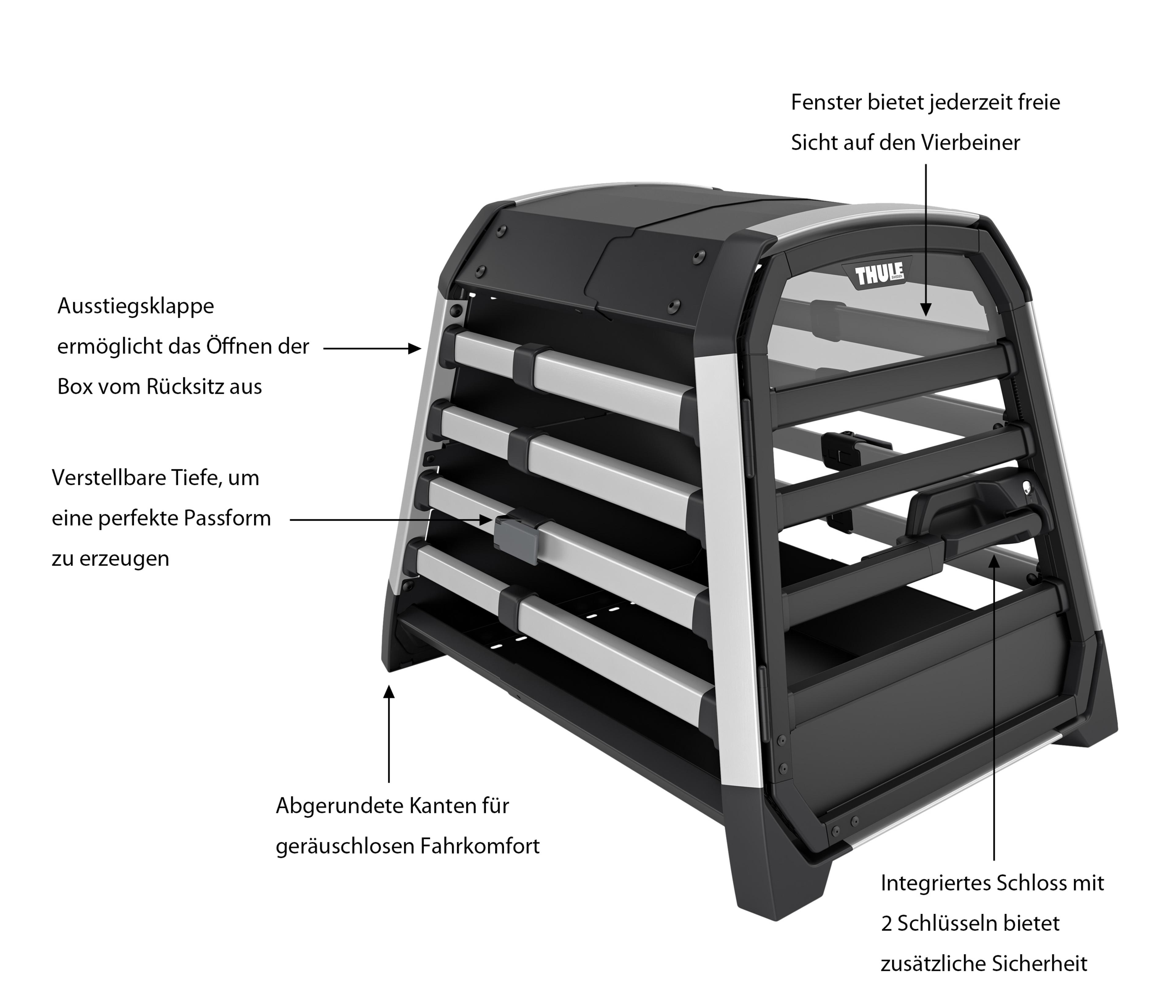 Fenster bietet jederzeit freie Sicht auf den Vierbeiner

THULE
SWEDEN

Ausstiegsklappe ermöglicht das Öffnen der Box vom Rücksitz aus

Verstellbare Tiefe, um eine perfekte Passform zu erzeugen

Abgerundete Kanten für geräuschlosen Fahrkomfort

Integriertes Schloss mit 2 Schlüsseln bietet zusätzliche Sicherheit