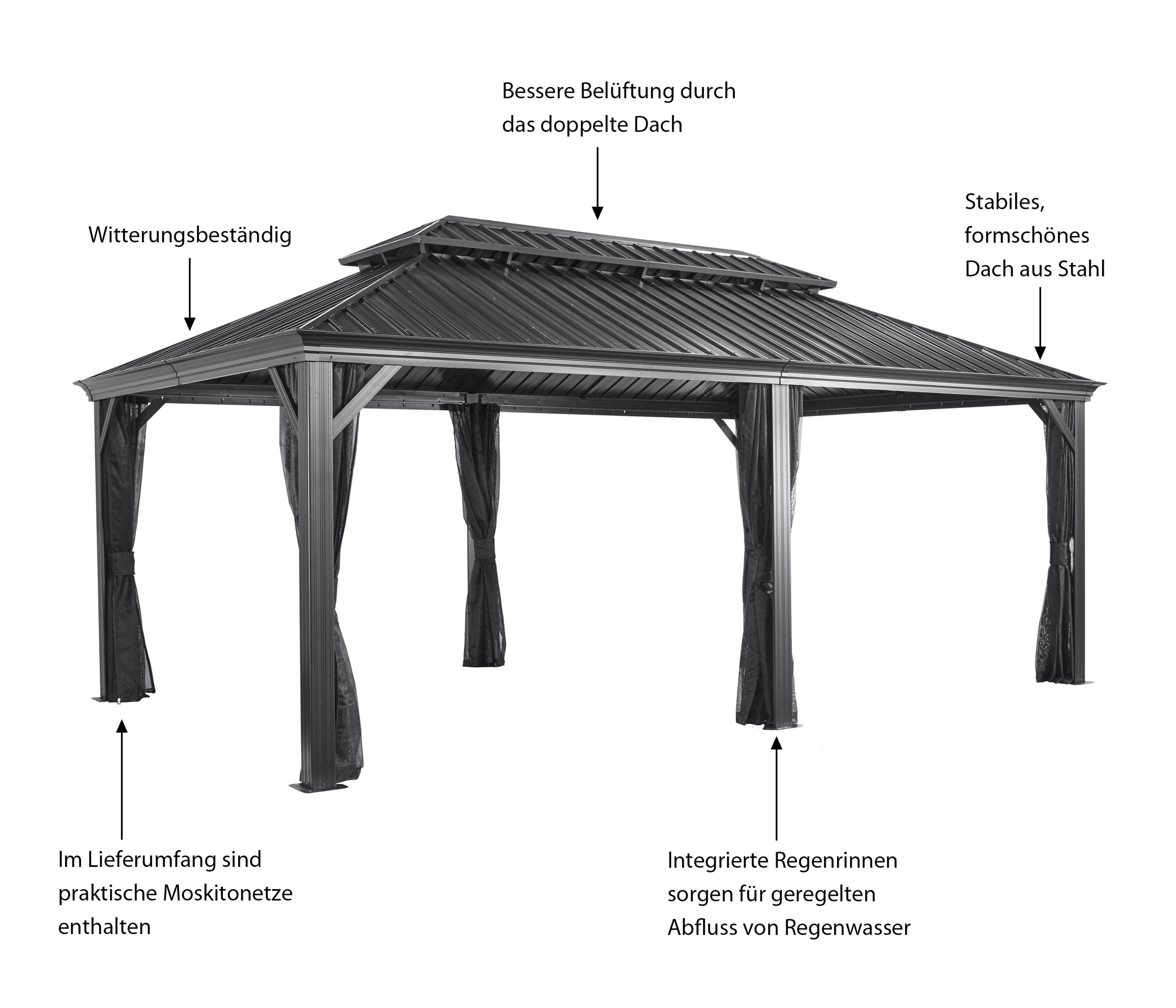 Bessere Belüftung durch das doppelte Dach

Witterungsbeständig

Stabiles, formschönes Dach aus Stahl

Im Lieferumfang sind praktische Moskitonetze enthalten

Integrierte Regenrinnen sorgen für geregelten Abfluss von Regenwasser