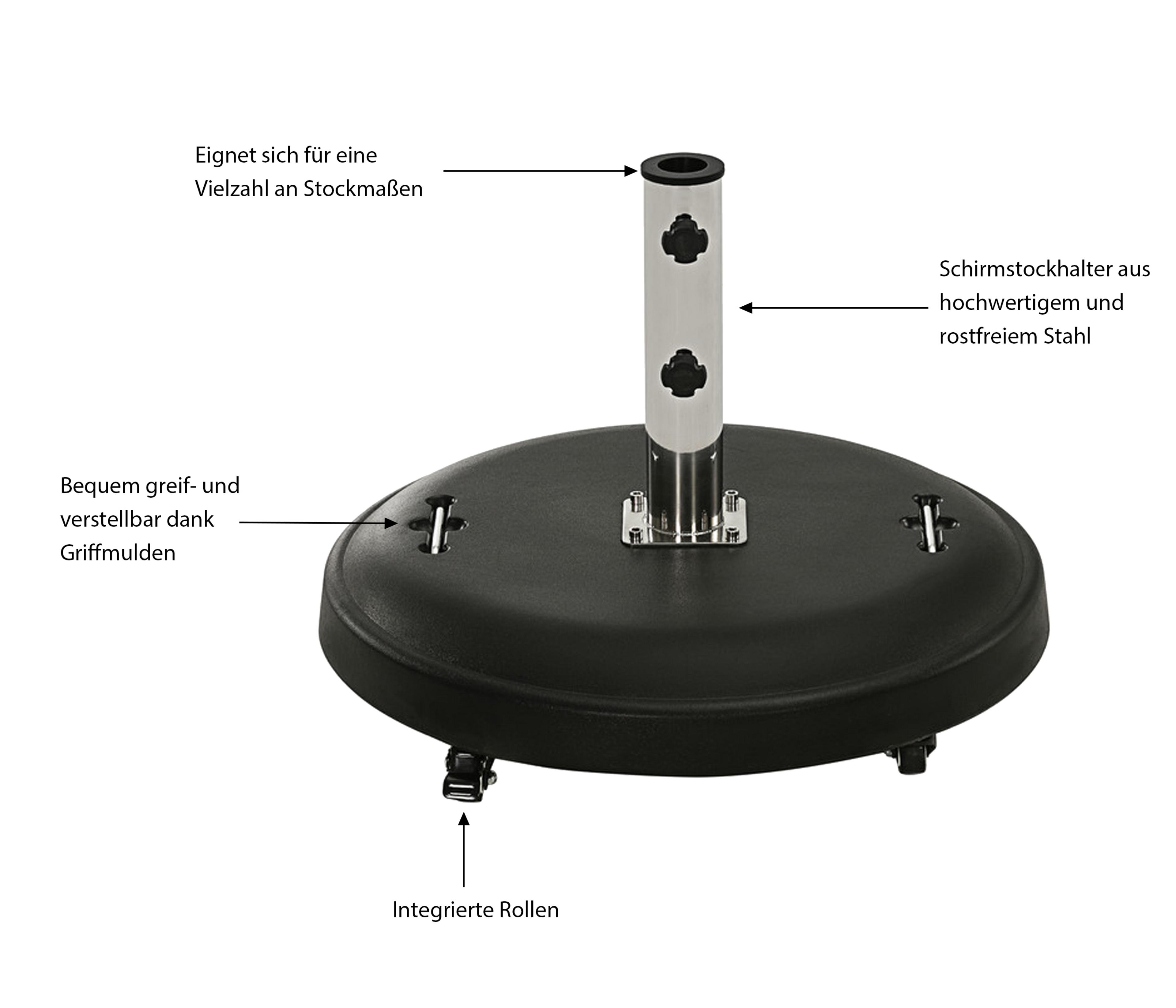 Eignet sich für eine Vielzahl an Stockmaßen

Schirmstockhalter aus hochwertigem und rostfreiem Stahl

Bequem greif- und verstellbar dank Griffmulden

Integrierte Rollen