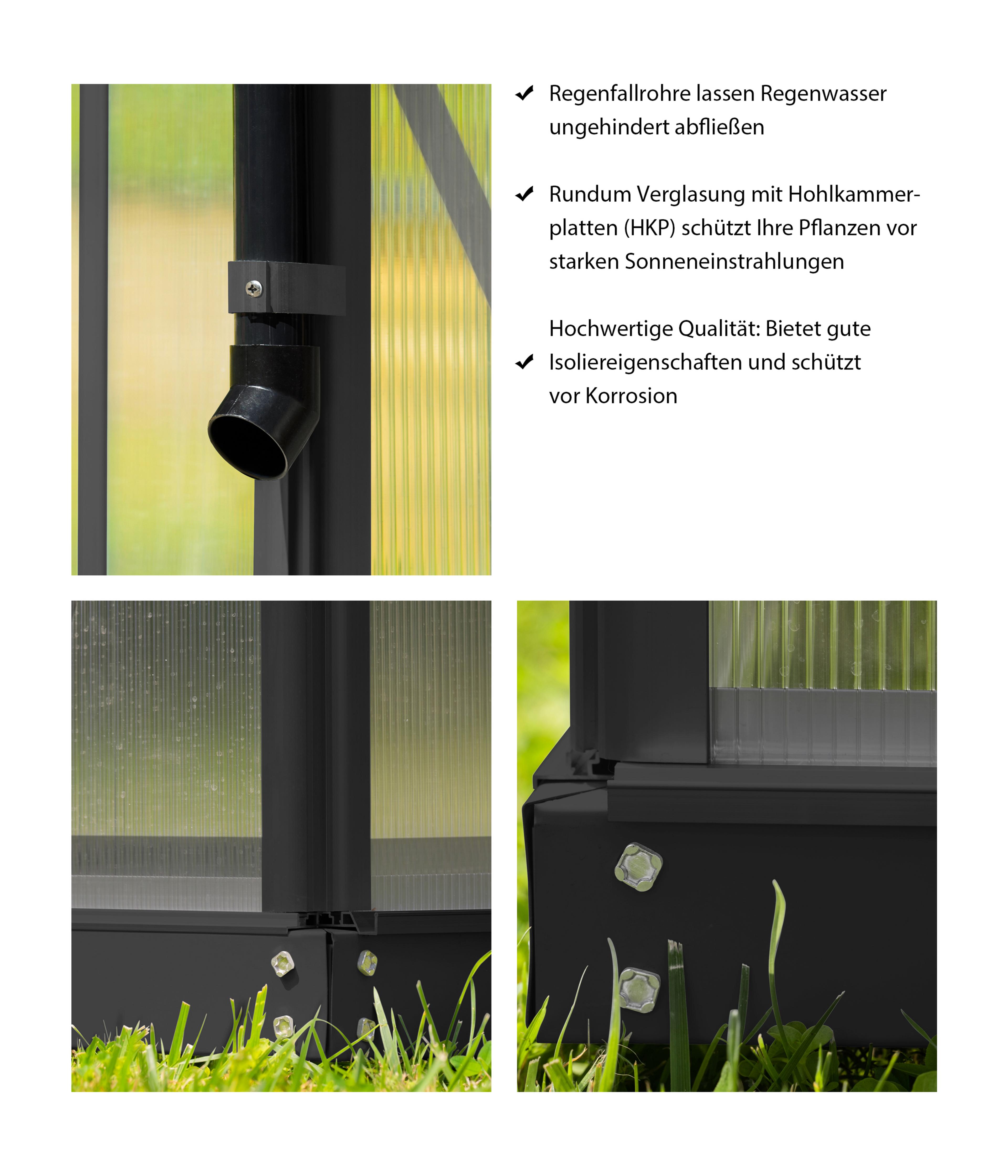 ✔ Regenfallrohre lassen Regenwasser ungehindert abfließen

✔ Rundum Verglasung mit Hohlkammerplatten (HKP) schützt Ihre Pflanzen vor starken Sonneneinstrahlungen

✔ Hochwertige Qualität: Bietet gute Isoliereigenschaften und schützt vor Korrosion