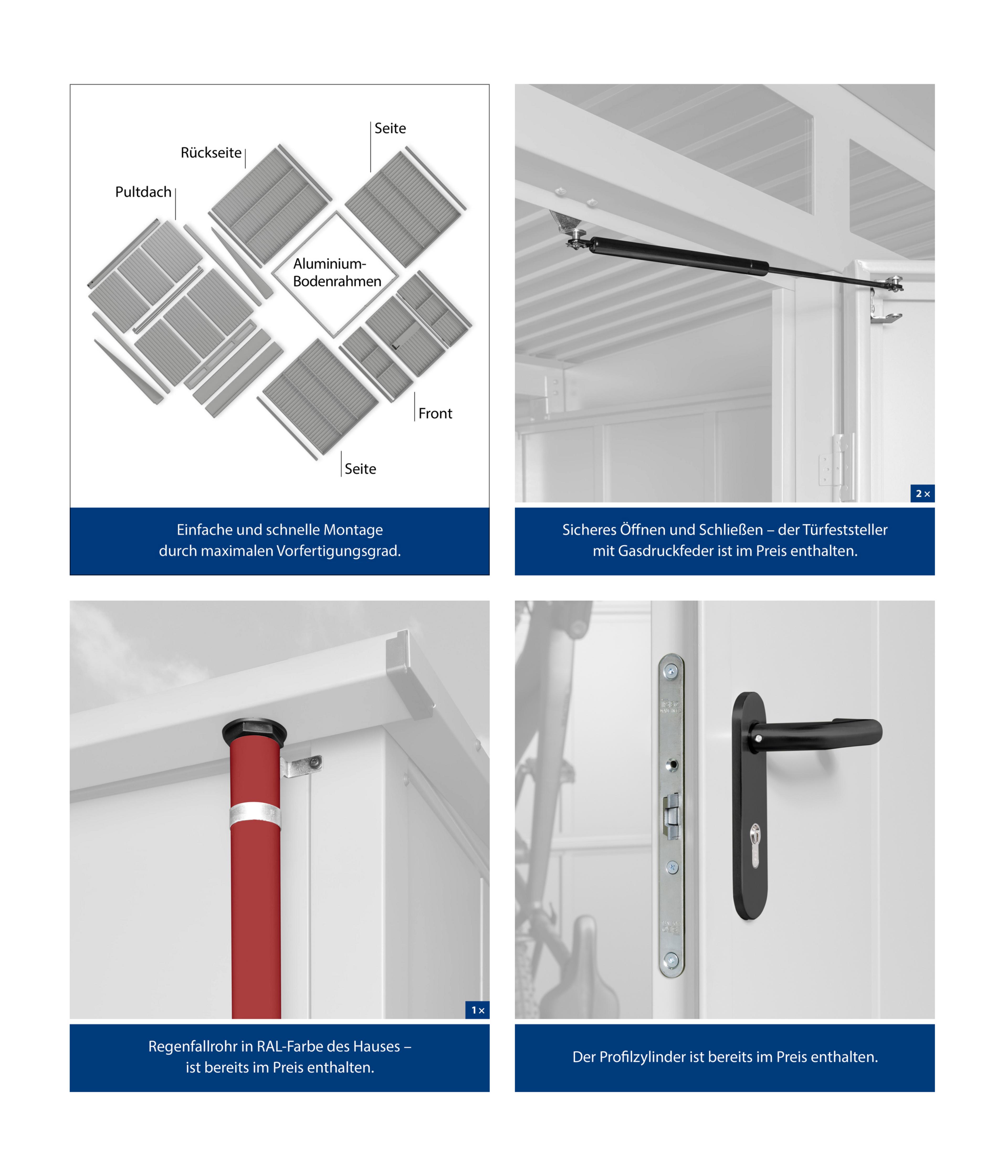 Seite

Rückseite

Pultdach

Aluminium-Bodenrahmen

Front

Seite

Einfache und schnelle Montage durch maximalen Vorfertigungsgrad.

2 ×

Sicheres Öffnen und Schließen – der Türfeststeller mit Gasdruckfeder ist im Preis enthalten.

1 ×

Regenfallrohr in RAL-Farbe des Hauses – ist bereits im Preis enthalten.

Der Profilzylinder ist bereits im Preis enthalten.