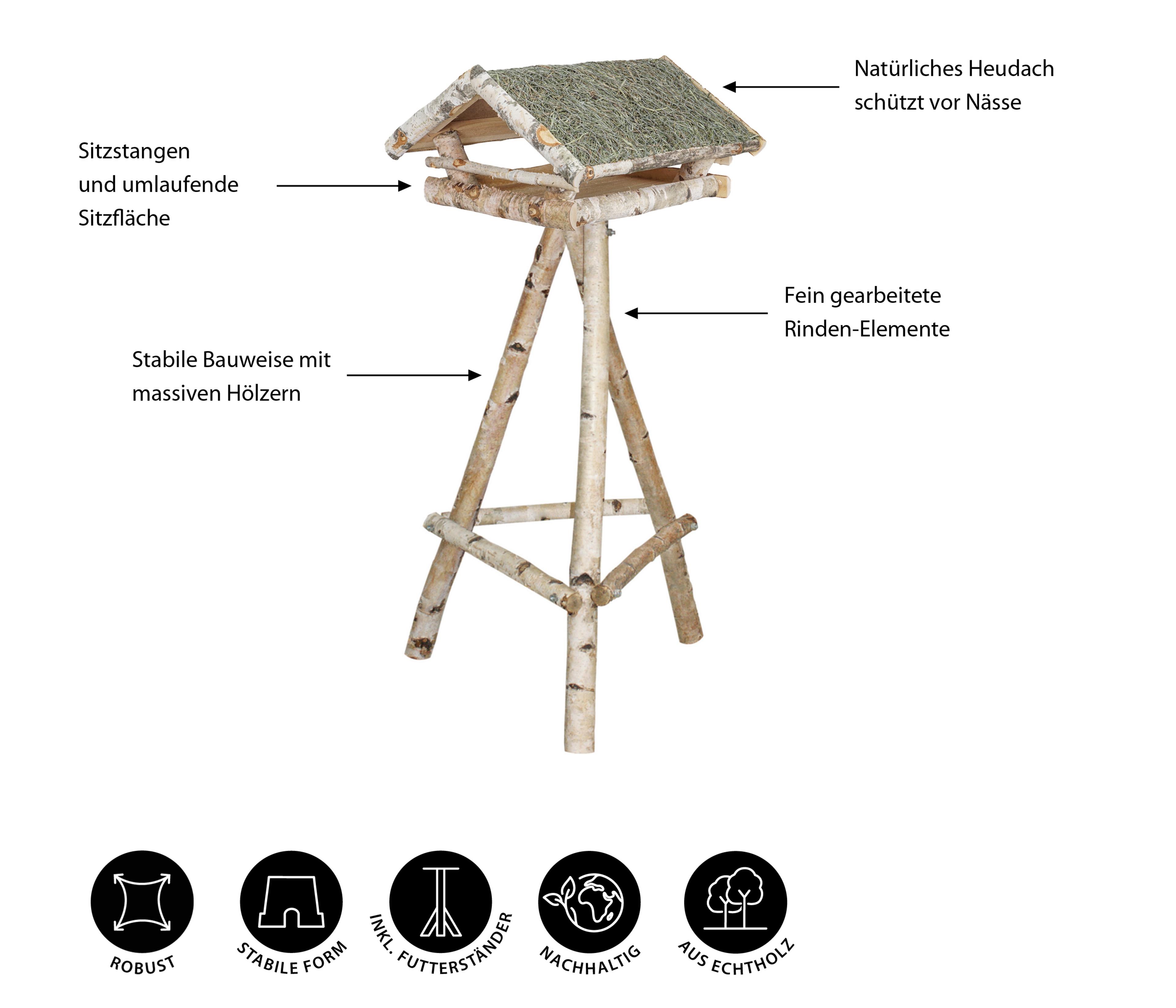 Natürliches Heudach schützt vor Nässe

Sitzstangen und umlaufende Sitzfläche

Fein gearbeitete Rinden-Elemente

Stabile Bauweise mit massiven Hölzern

ROBUST

STABILE FORM

INKL. FUTTERSTÄNDER

NACHHALTIG

AUS ECHTHOLZ