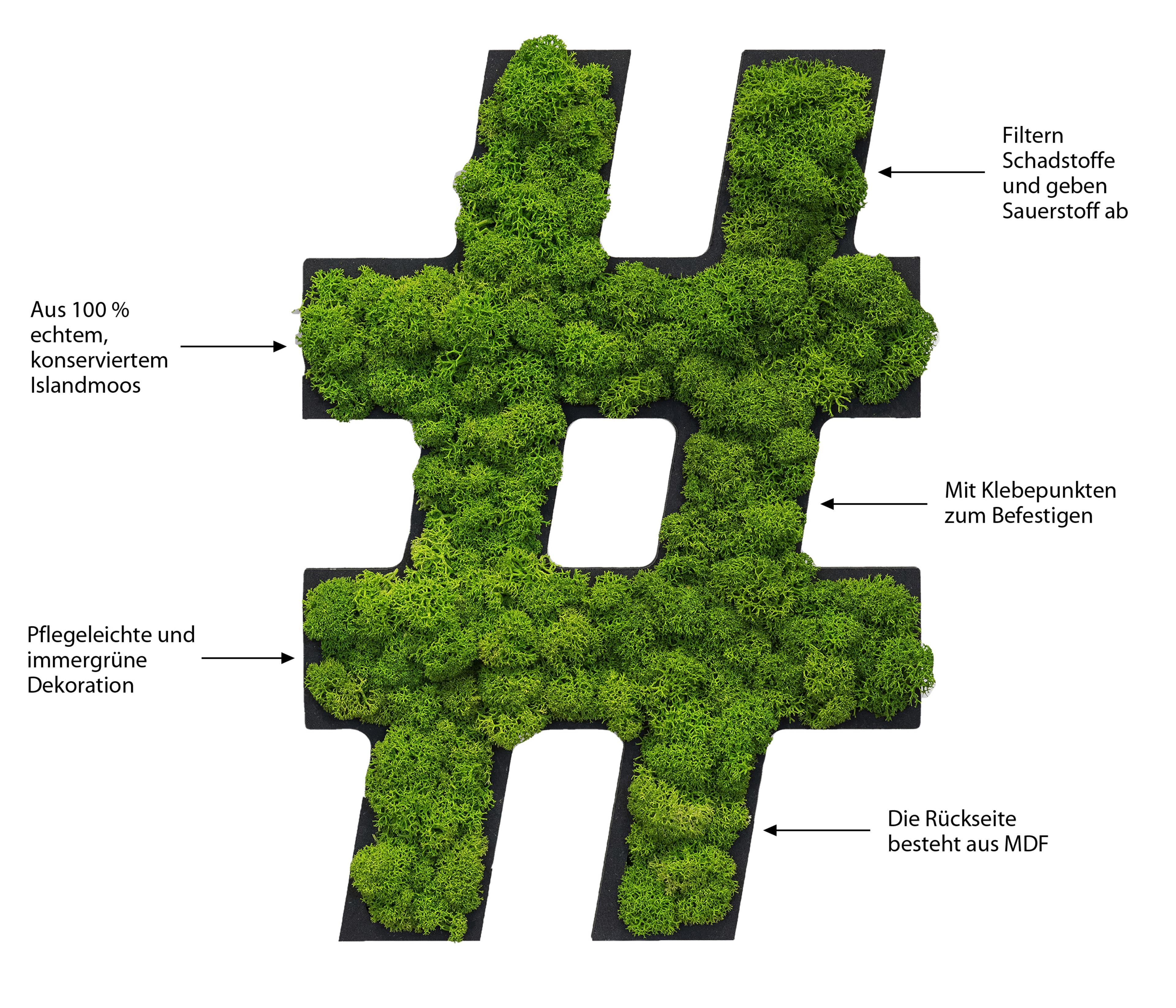 Filtern Schadstoffe und geben Sauerstoff ab

Aus 100 % echtem, konserviertem Islandmoos

Mit Klebepunkten zum Befestigen

Pflegeleichte und immergrüne Dekoration

Die Rückseite besteht aus MDF