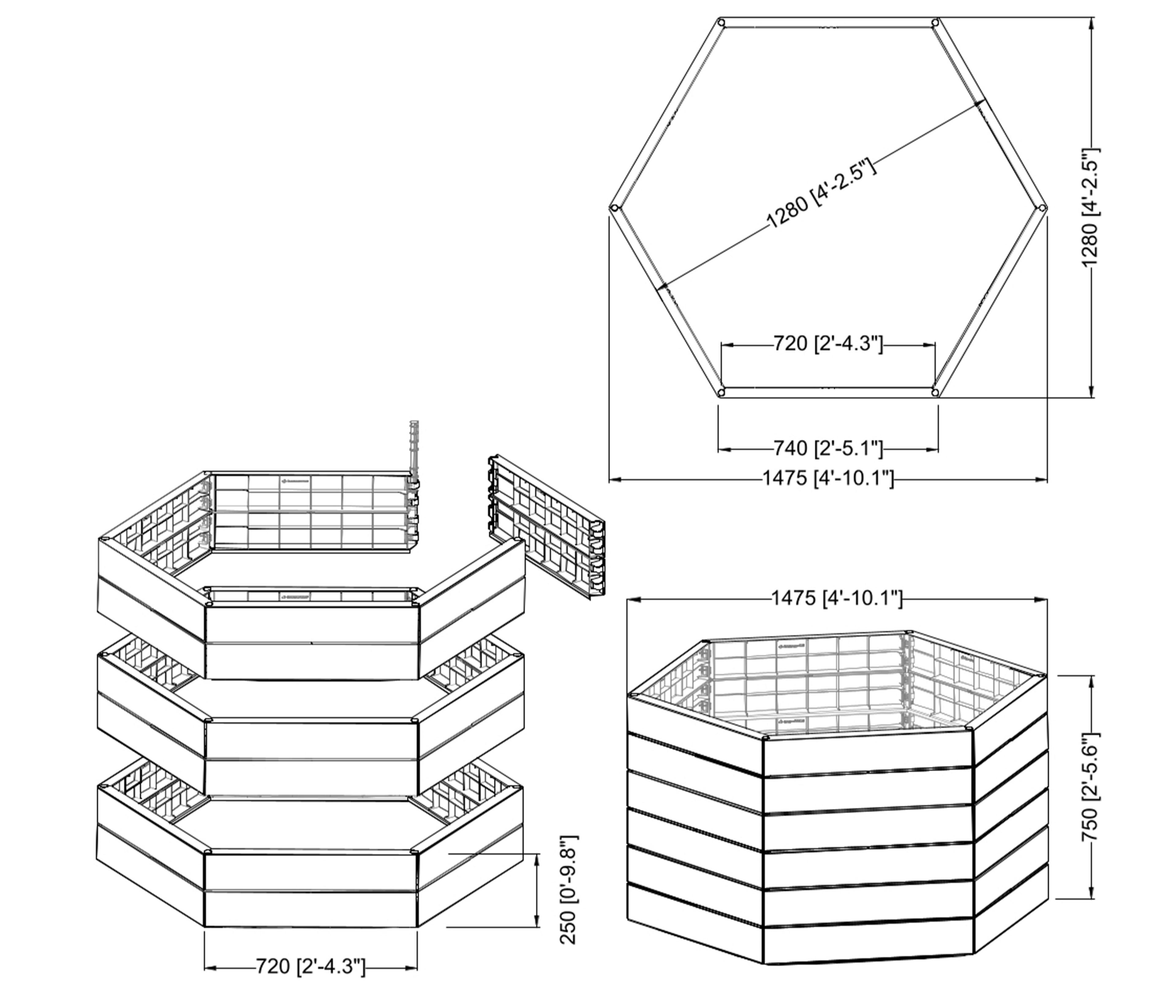 1280 [4'-2.5"]

1280 [4'-2.5"]

720 [2'-4.3"]

740 [2'-5.1"]

1475 [4'-10.1"]

1475 [4'-10.1"]

750 [2'-5.6"]

250 [0'-9.8"]

720 [2'-4.3"]