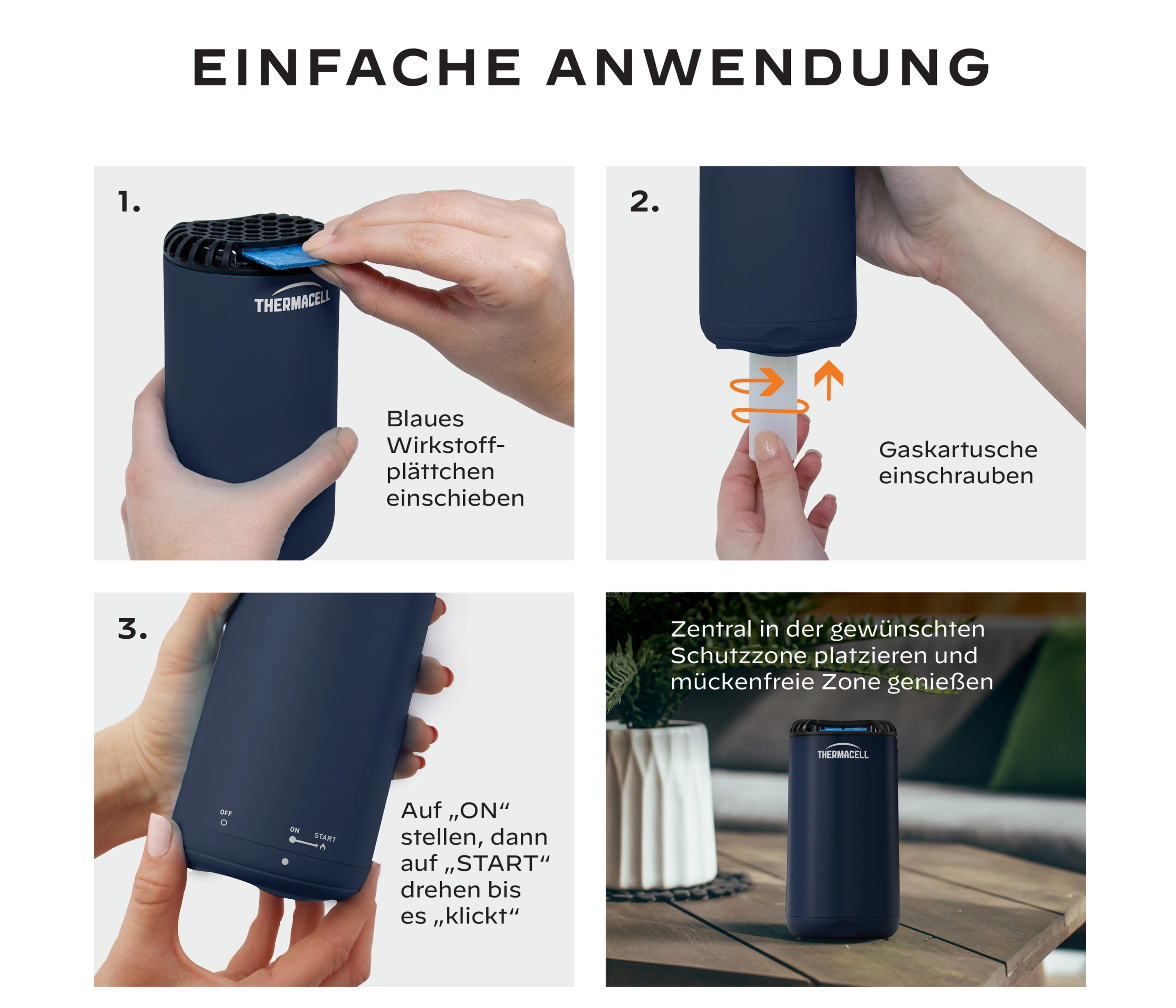 EINFACHE ANWENDUNG

1.

THERMACELL

Blaues Wirkstoffplättchen einschieben

2.

Gaskartusche einschrauben

3.

OFF

ON

START

Auf „ON“ stellen, dann auf „START“ drehen bis es „klickt“

Zentral in der gewünschten Schutzzone platzieren und mückenfreie Zone genießen

THERMACELL