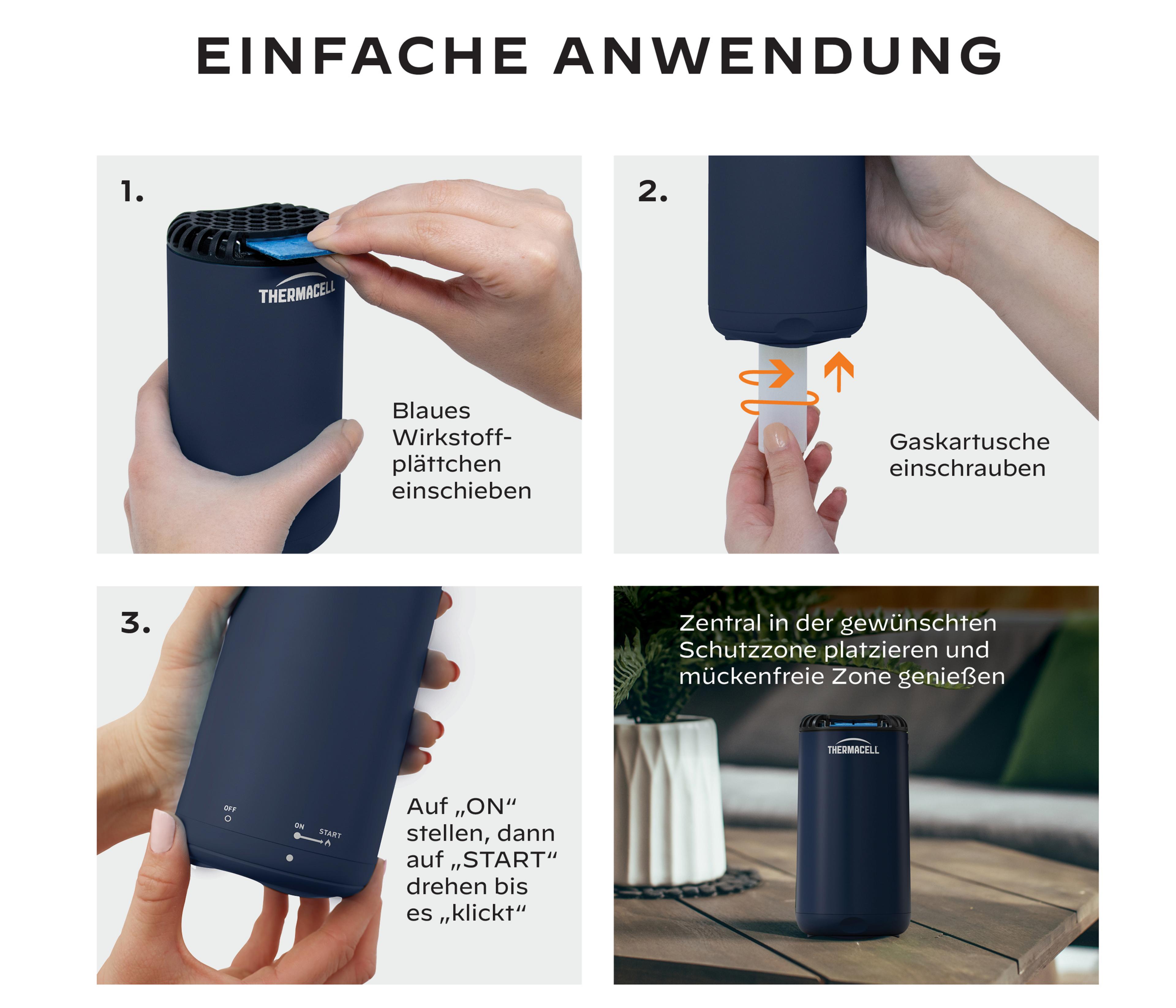 EINFACHE ANWENDUNG

1.

THERMACELL

Blaues Wirkstoffplättchen einschieben

2.

Gaskartusche einschrauben

3.

OFF

ON START

Auf „ON“ stellen, dann auf „START“ drehen bis es „klickt“

Zentral in der gewünschten Schutzzone platzieren und mückenfreie Zone genießen

THERMACELL