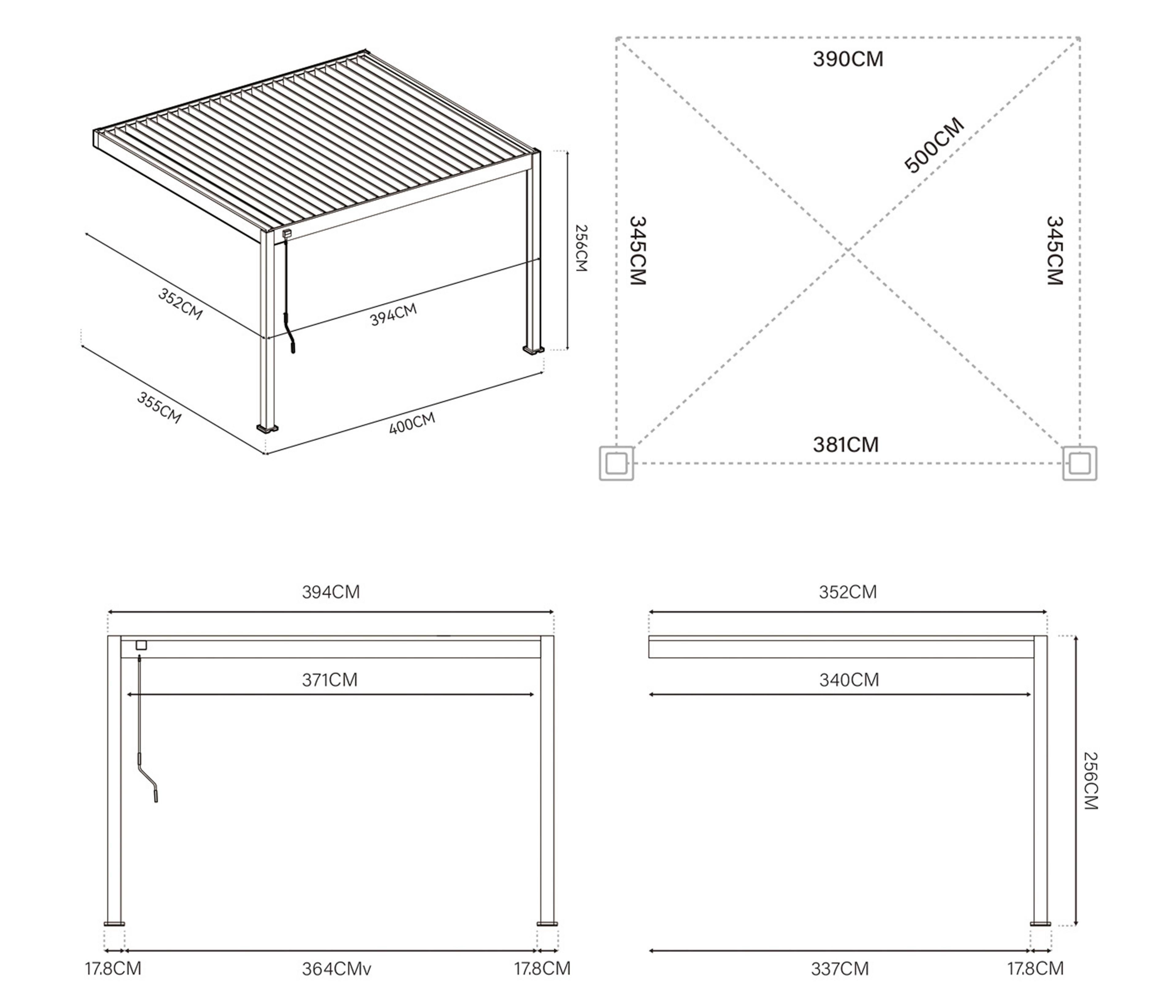 256CM

352CM

394CM

355CM

400CM

390CM

500CM

345CM

345CM

381CM

394CM

371CM

17.8CM

364CMv

17.8CM

352CM

340CM

256CM

337CM

17.8CM