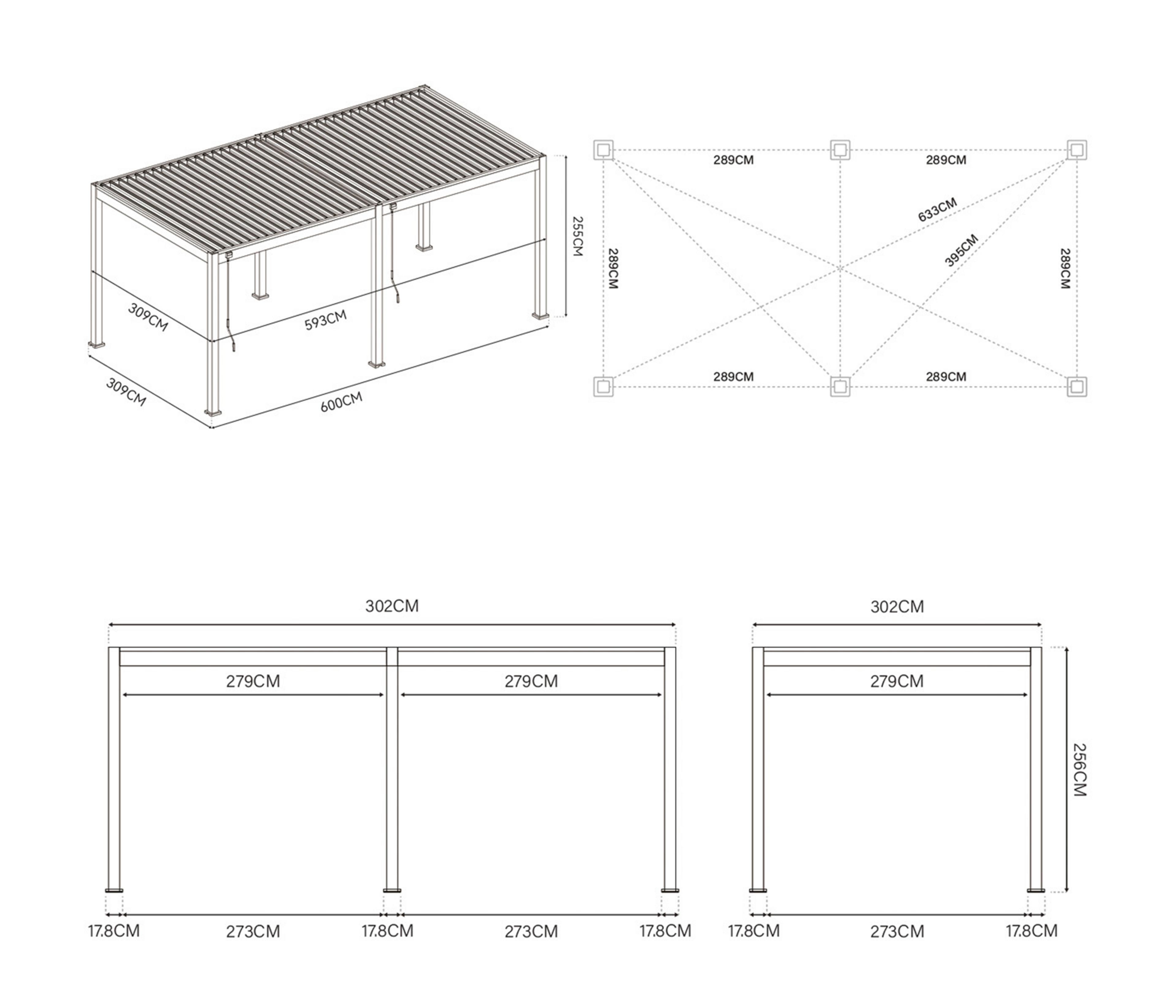 255CM
309CM
593CM
309CM
600CM

289CM
289CM
633CM
395CM
289CM
289CM
289CM
289CM

302CM
279CM
279CM
17.8CM
273CM
17.8CM
273CM
17.8CM

302CM
279CM
256CM
17.8CM
273CM
17.8CM