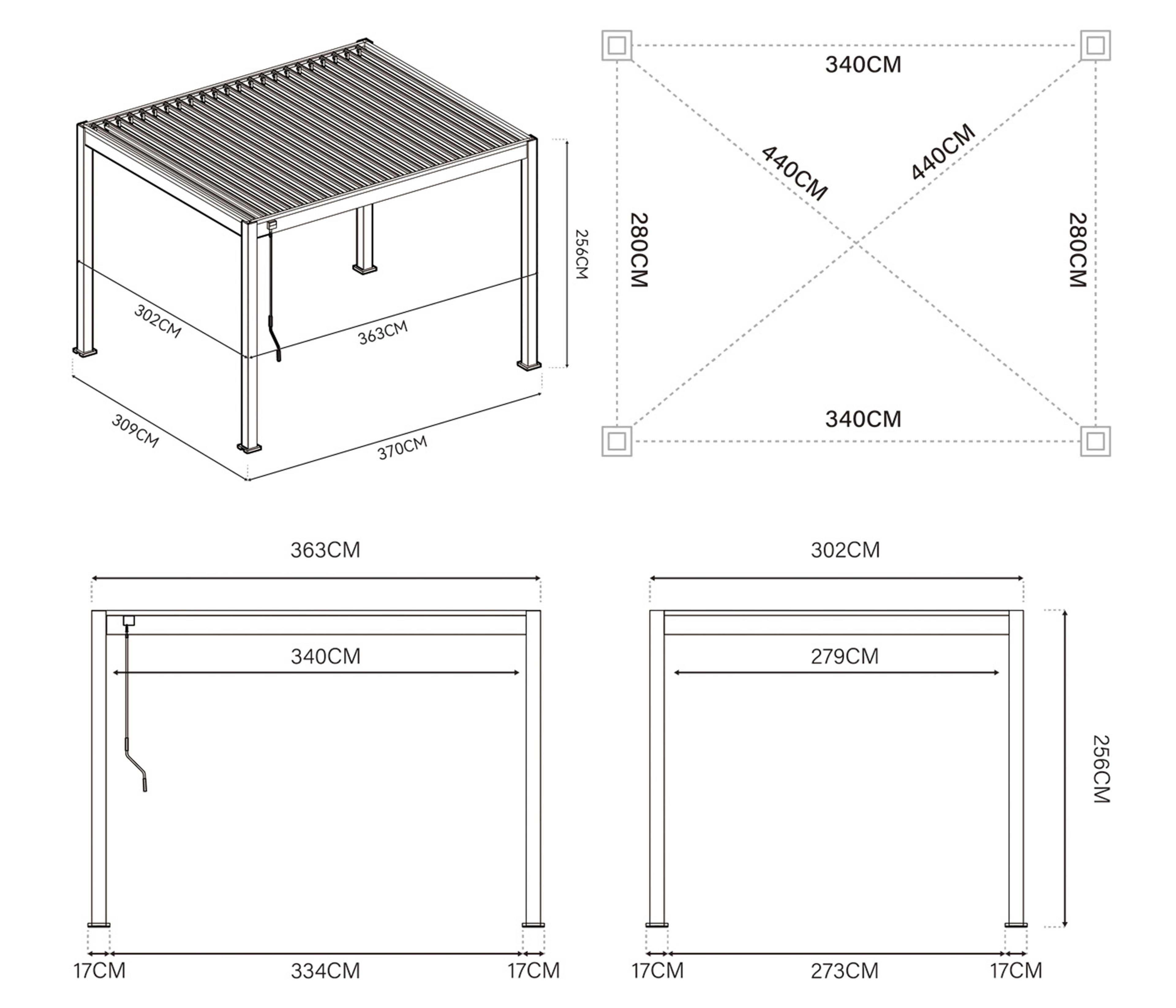 256CM
302CM
363CM
309CM
370CM

340CM
440CM
440CM
280CM
280CM
340CM

363CM
340CM
17CM
334CM
17CM

302CM
279CM
256CM
17CM
273CM
17CM