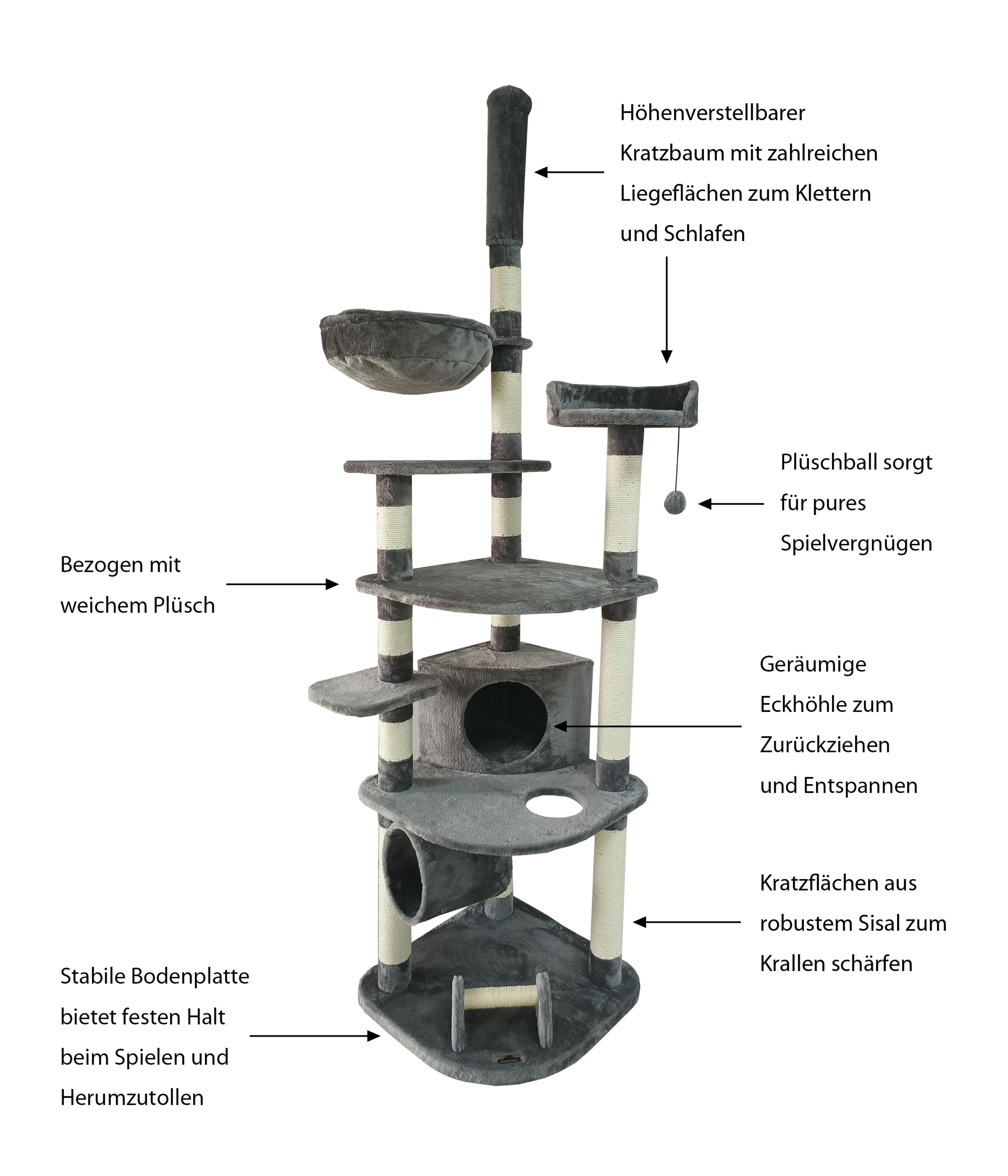 Höhenverstellbarer Kratzbaum mit zahlreichen Liegeflächen zum Klettern und Schlafen

Plüschball sorgt für pures Spielvergnügen

Bezogen mit weichem Plüsch

Geräumige Eckhöhle zum Zurückziehen und Entspannen

Kratzflächen aus robustem Sisal zum Krallen schärfen

Stabile Bodenplatte bietet festen Halt beim Spielen und Herumzutollen

Dehner