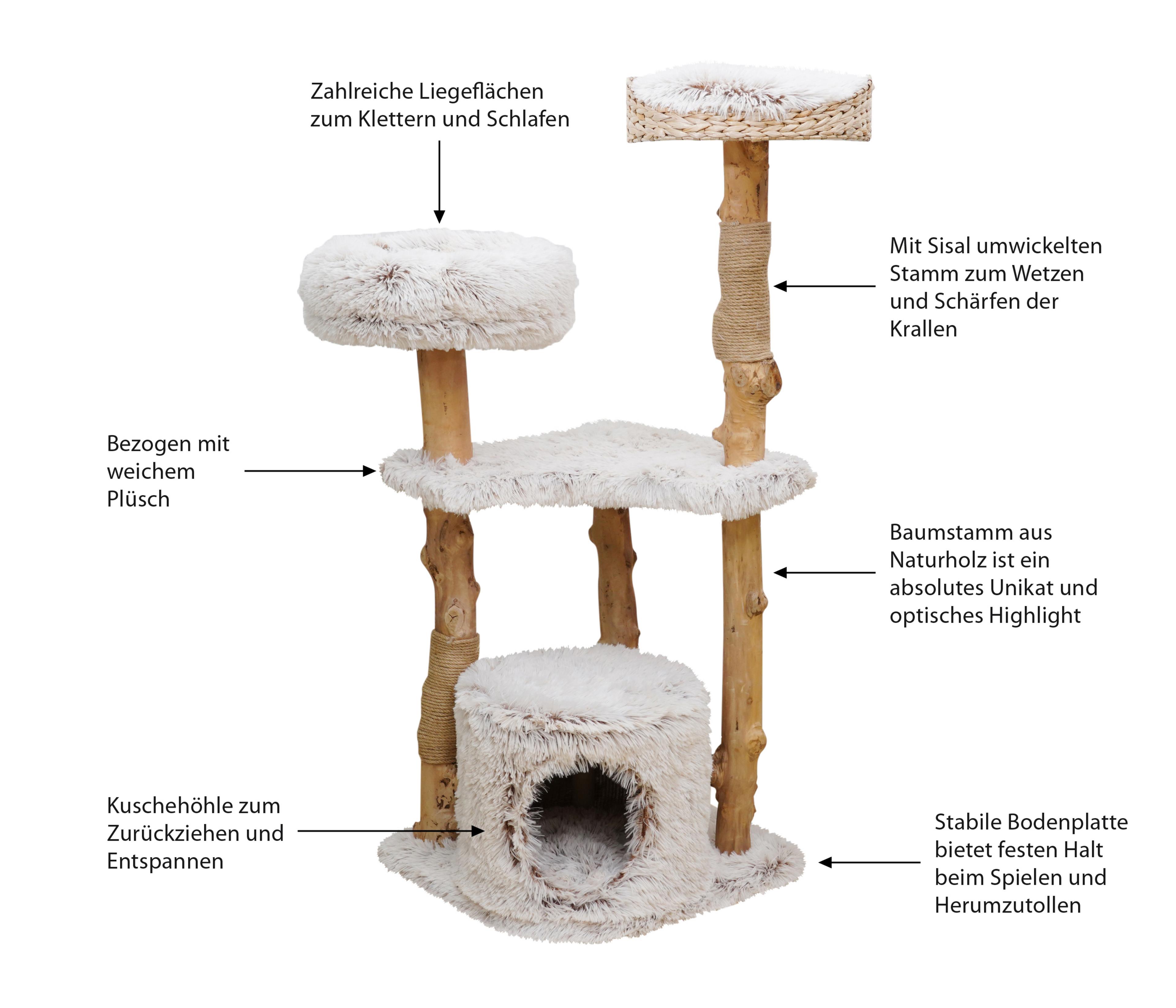 Zahlreiche Liegeflächen zum Klettern und Schlafen

Mit Sisal umwickelten Stamm zum Wetzen und Schärfen der Krallen

Bezogen mit weichem Plüsch

Baumstamm aus Naturholz ist ein absolutes Unikat und optisches Highlight

Kuschehöhle zum Zurückziehen und Entspannen

Stabile Bodenplatte bietet festen Halt beim Spielen und Herumzutollen