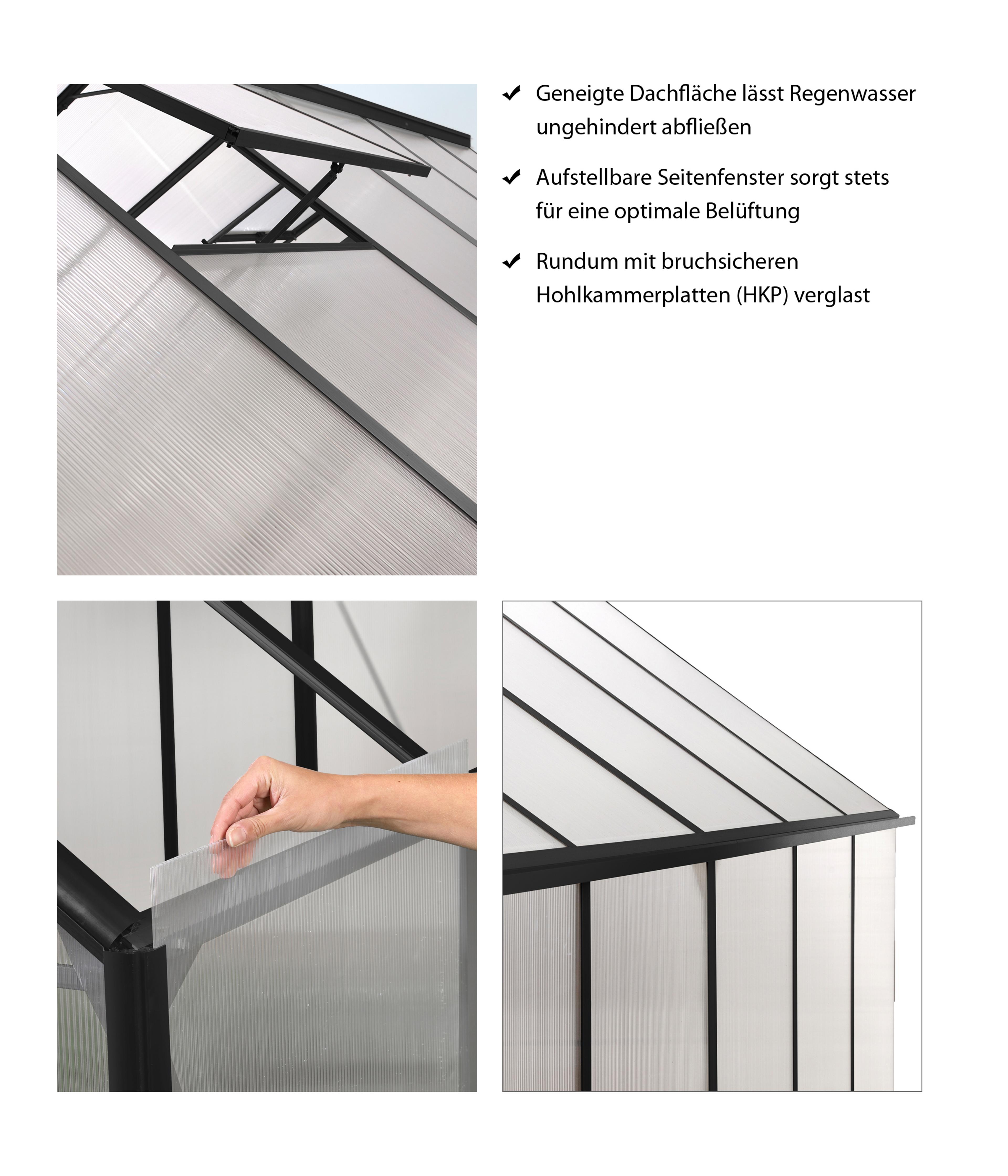 ✔ Geneigte Dachfläche lässt Regenwasser ungehindert abfließen

✔ Aufstellbare Seitenfenster sorgt stets für eine optimale Belüftung

✔ Rundum mit bruchsicheren Hohlkammerplatten (HKP) verglast