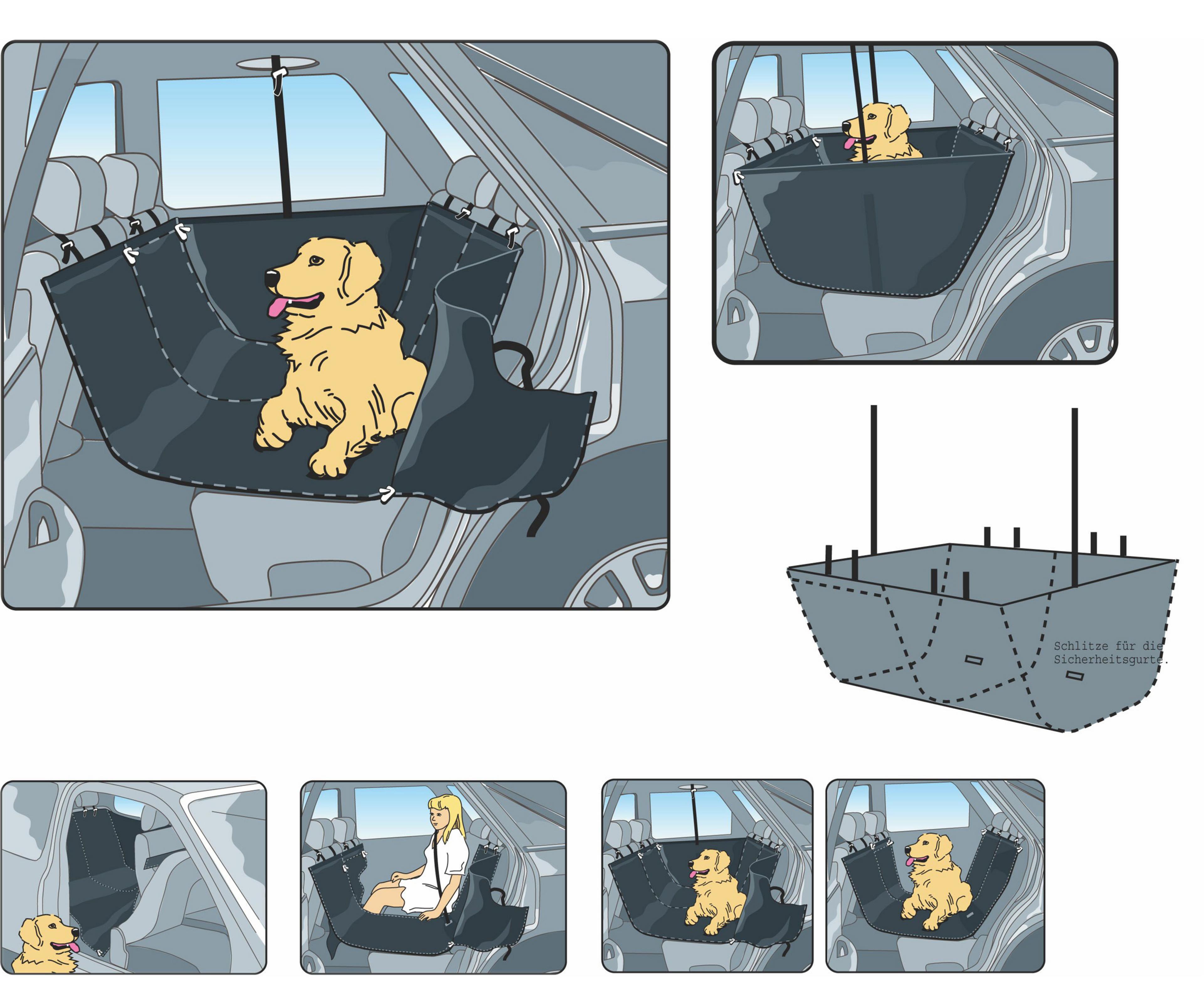 Schlitze für die Sicherheitsgurte.