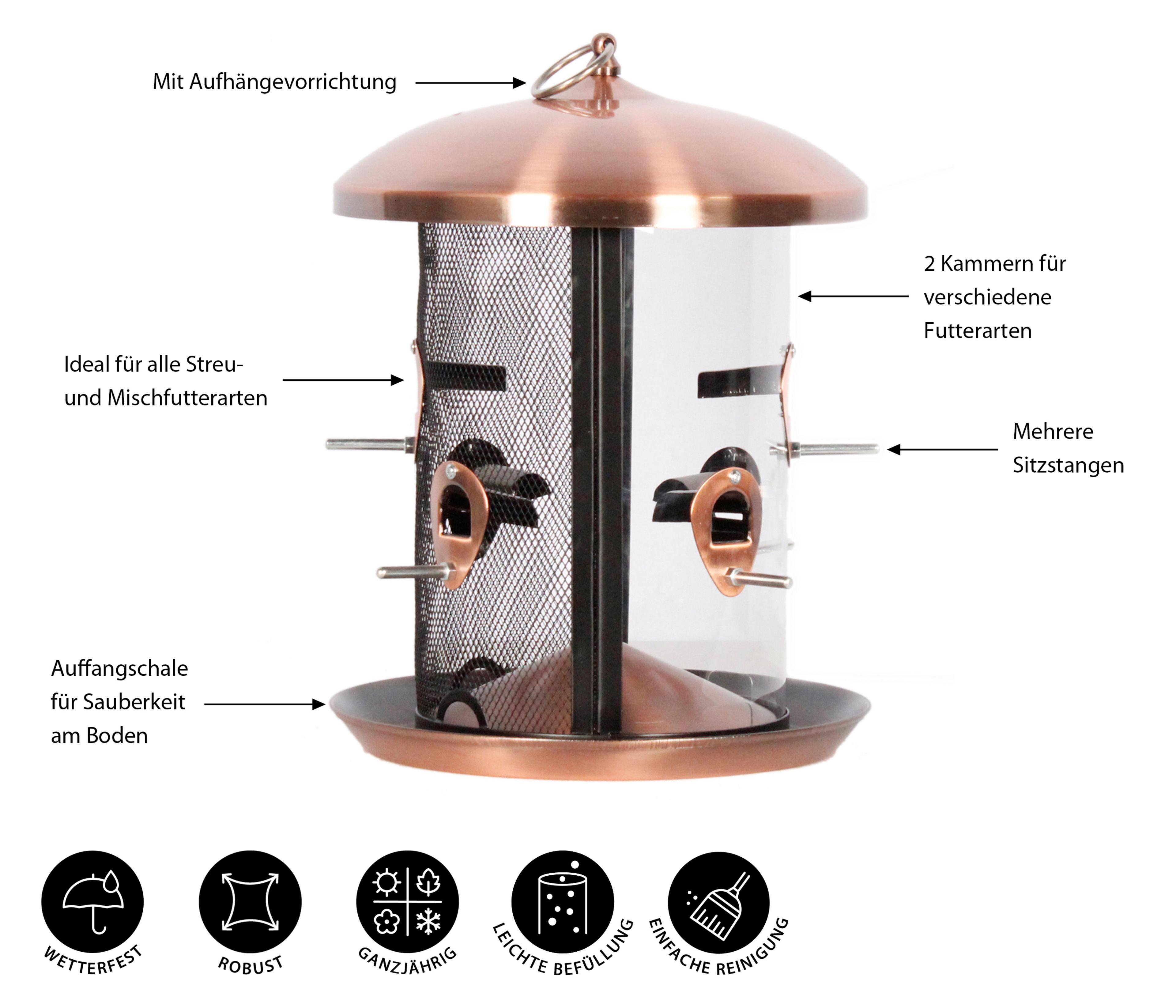 Mit Aufhängevorrichtung

2 Kammern für verschiedene Futterarten

Ideal für alle Streu- und Mischfutterarten

Mehrere Sitzstangen

Auffangschale für Sauberkeit am Boden

WETTERFEST

ROBUST

GANZJÄHRIG

LEICHTE BEFÜLLUNG

EINFACHE REINIGUNG