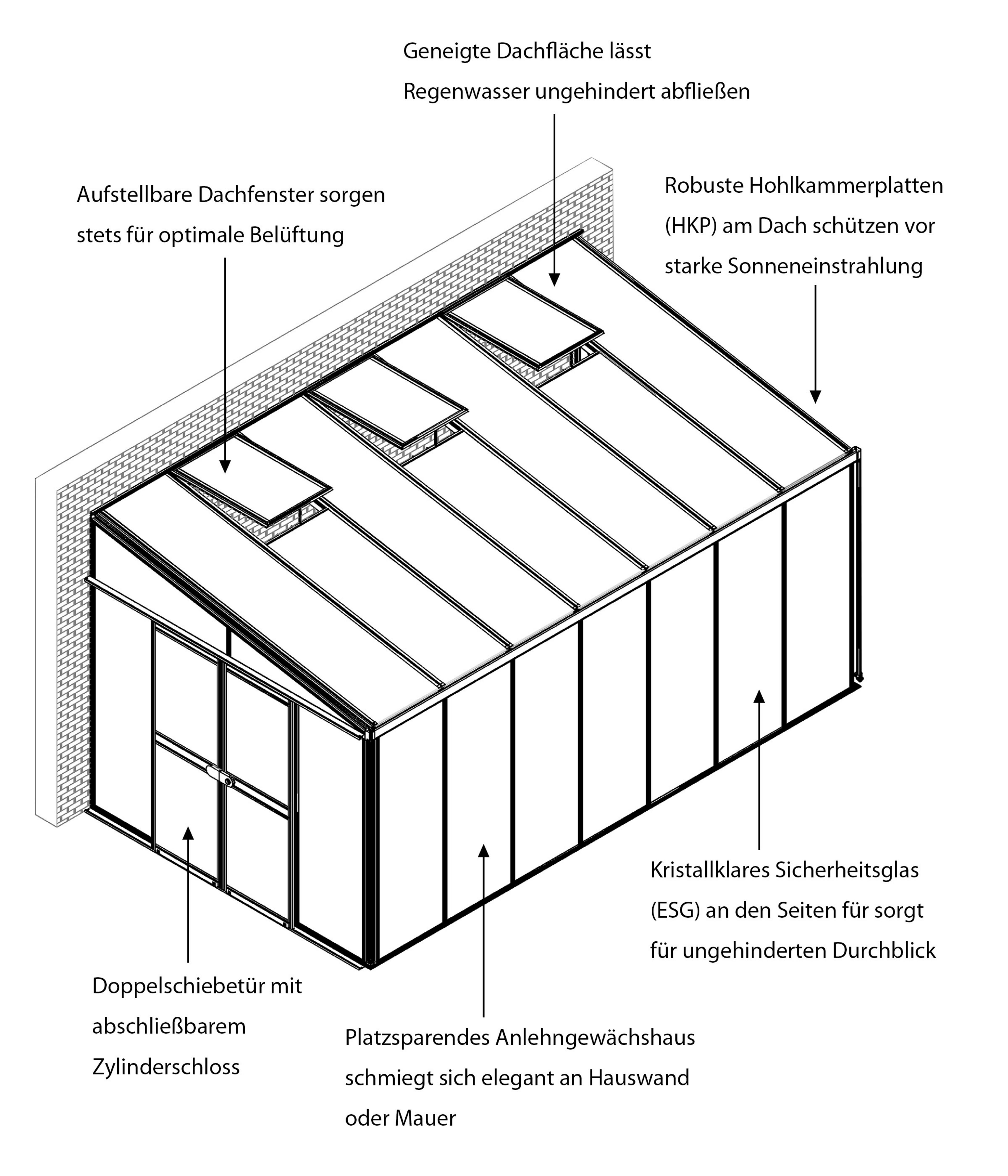 Geneigte Dachfläche lässt Regenwasser ungehindert abfließen

Aufstellbare Dachfenster sorgen stets für optimale Belüftung

Robuste Hohlkammerplatten (HKP) am Dach schützen vor starke Sonneneinstrahlung

Kristallklares Sicherheitsglas (ESG) an den Seiten für sorgt für ungehinderten Durchblick

Doppelschiebetür mit abschließbarem Zylinderschloss

Platzsparendes Anlehngewächshaus schmiegt sich elegant an Hauswand oder Mauer