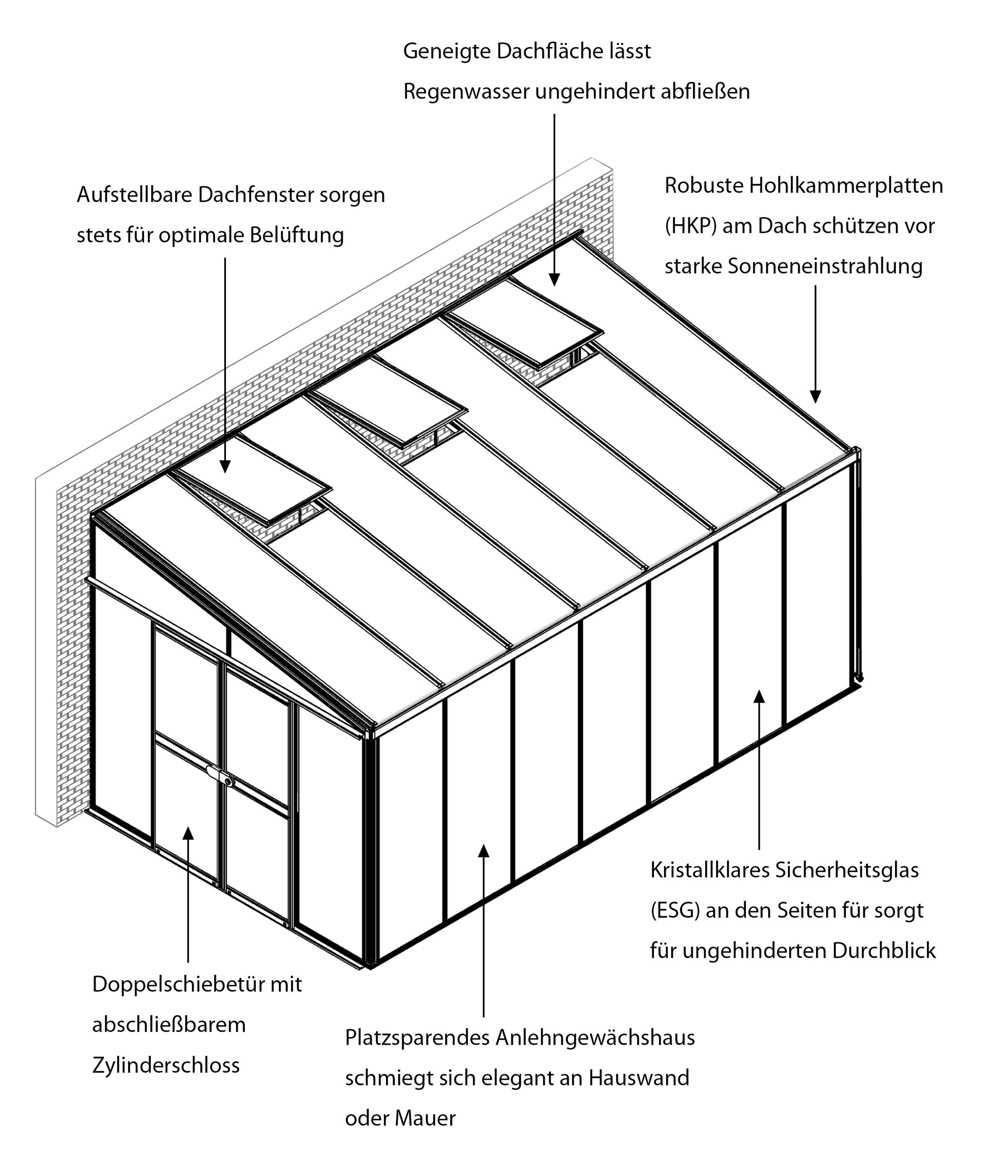 Geneigte Dachfläche lässt Regenwasser ungehindert abfließen

Aufstellbare Dachfenster sorgen stets für optimale Belüftung

Robuste Hohlkammerplatten (HKP) am Dach schützen vor starke Sonneneinstrahlung

Kristallklares Sicherheitsglas (ESG) an den Seiten für sorgt für ungehinderten Durchblick

Doppelschiebetür mit abschließbarem Zylinderschloss

Platzsparendes Anlehngewächshaus schmiegt sich elegant an Hauswand oder Mauer