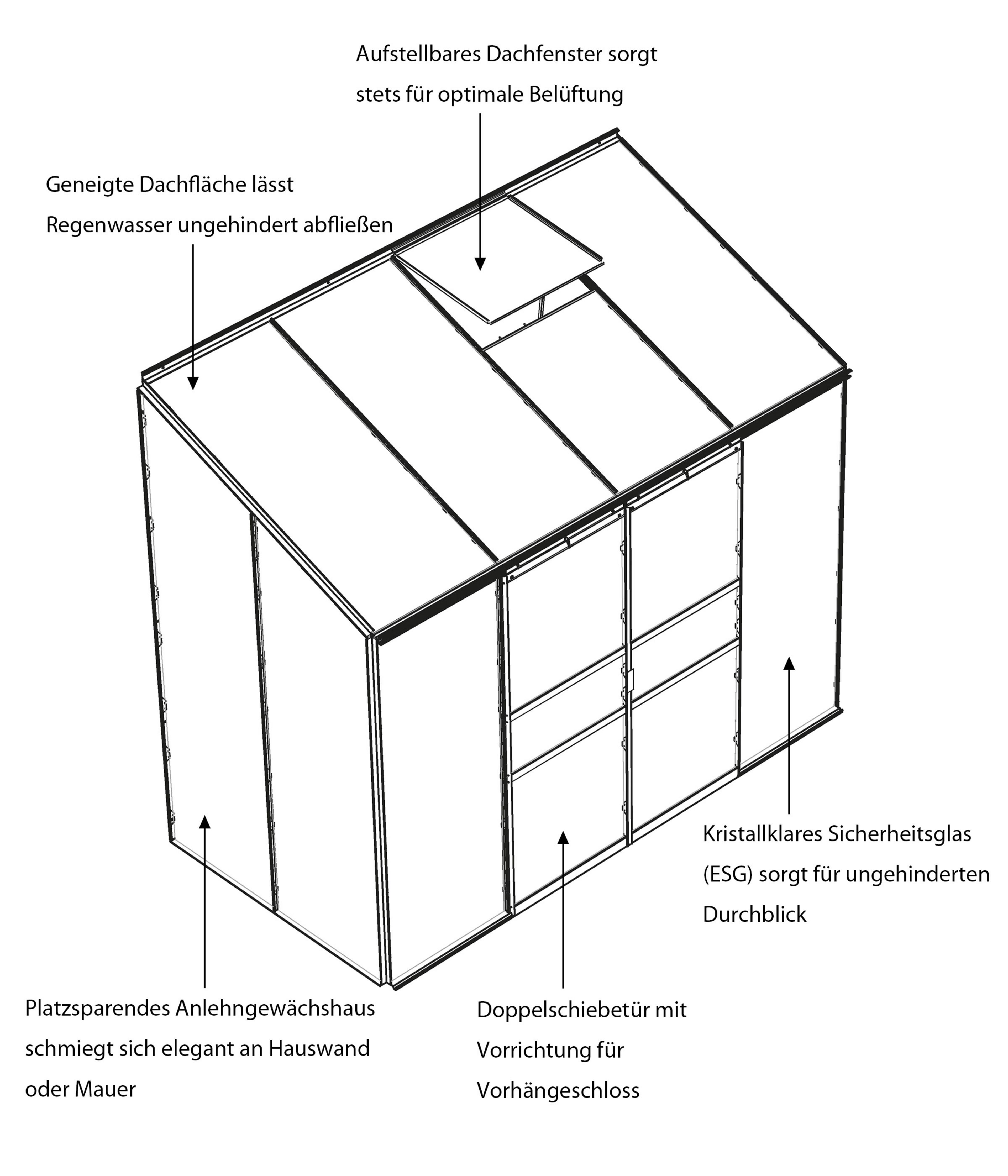 Aufstellbares Dachfenster sorgt stets für optimale Belüftung

Geneigte Dachfläche lässt Regenwasser ungehindert abfließen

Kristallklares Sicherheitsglas (ESG) sorgt für ungehinderten Durchblick

Platzsparendes Anlehngewächshaus schmiegt sich elegant an Hauswand oder Mauer

Doppelschiebetür mit Vorrichtung für Vorhängeschloss