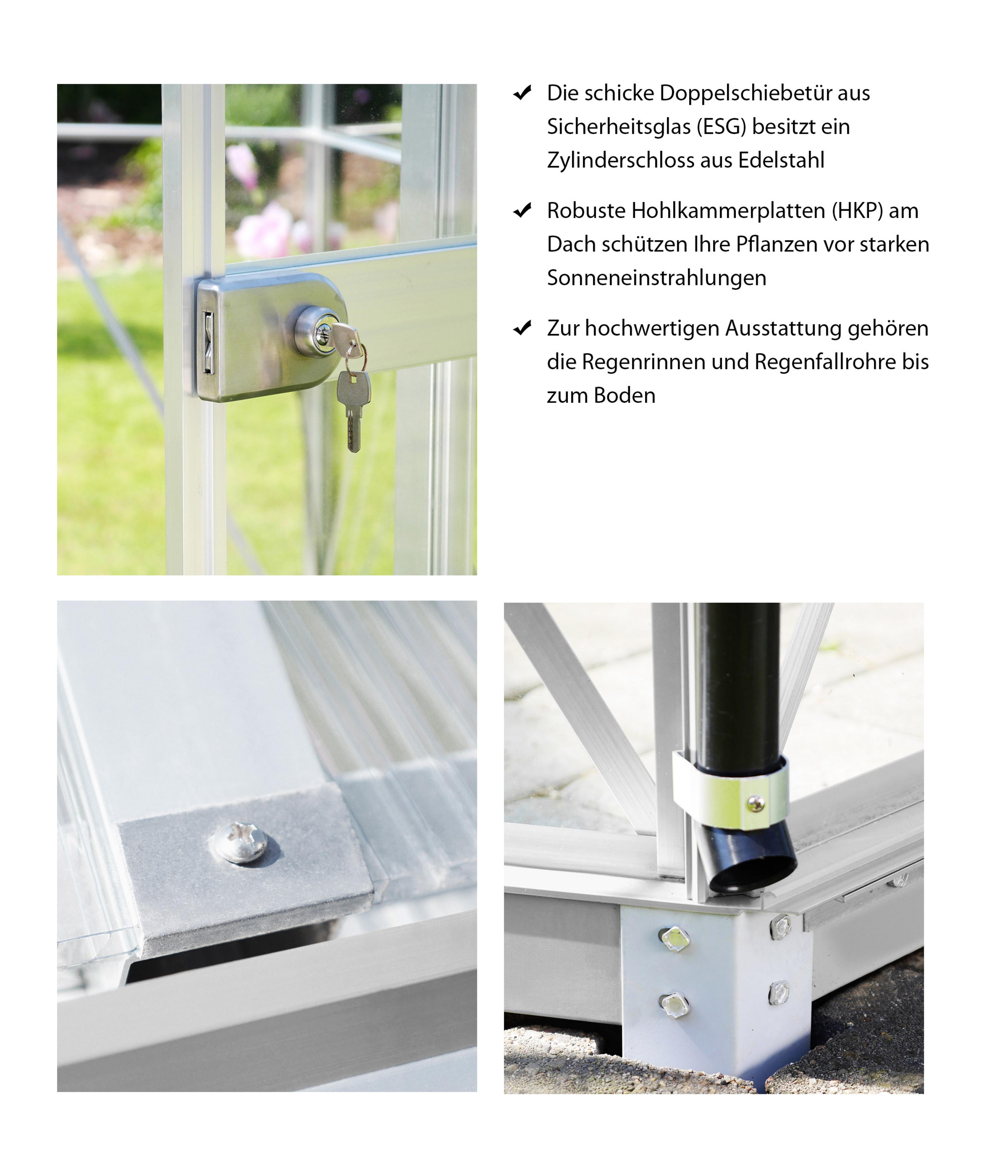 ✔ Die schicke Doppelschiebetür aus Sicherheitsglas (ESG) besitzt ein Zylinderschloss aus Edelstahl

✔ Robuste Hohlkammerplatten (HKP) am Dach schützen Ihre Pflanzen vor starken Sonneneinstrahlungen

✔ Zur hochwertigen Ausstattung gehören die Regenrinnen und Regenfallrohre bis zum Boden