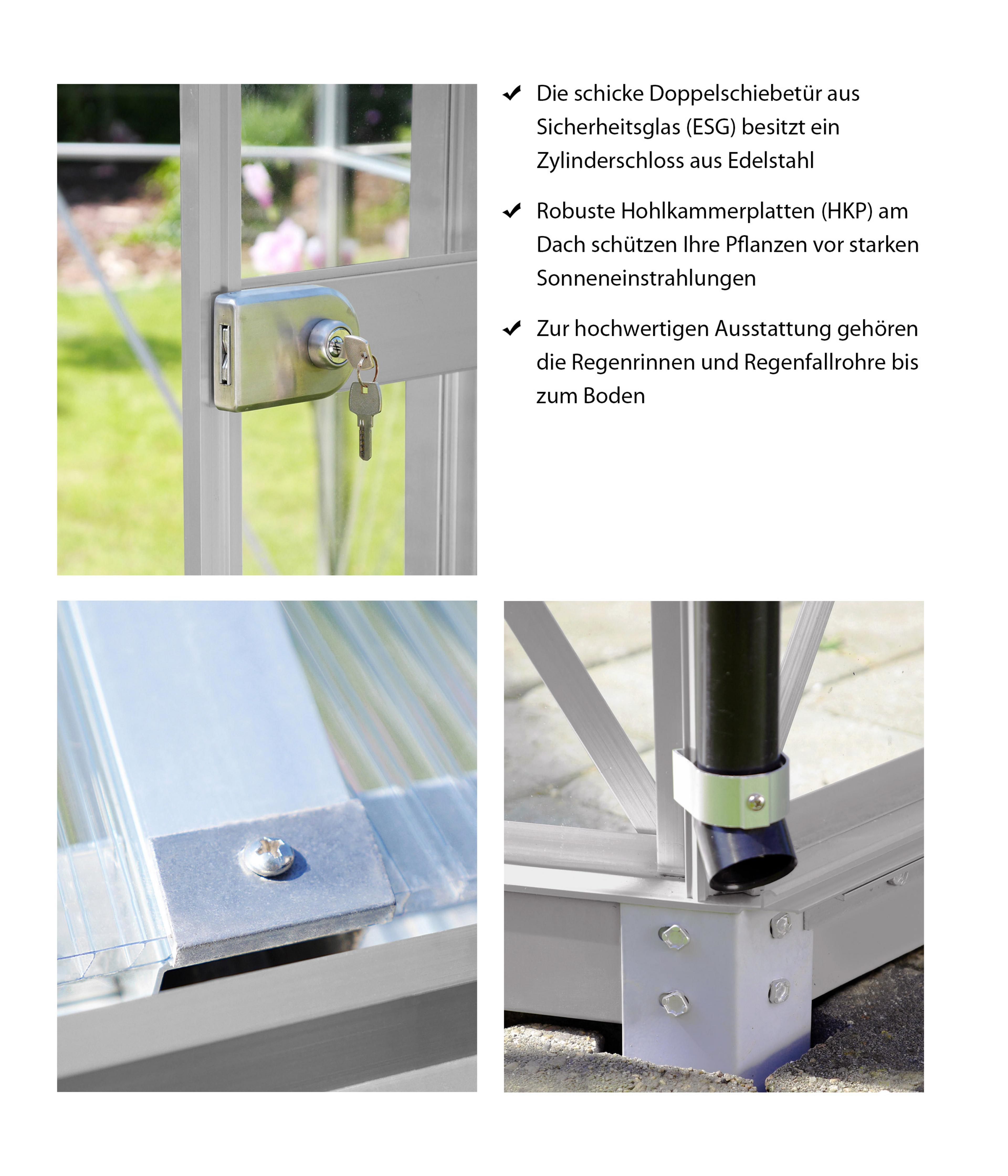 ✔ Die schicke Doppelschiebetür aus Sicherheitsglas (ESG) besitzt ein Zylinderschloss aus Edelstahl

✔ Robuste Hohlkammerplatten (HKP) am Dach schützen Ihre Pflanzen vor starken Sonneneinstrahlungen

✔ Zur hochwertigen Ausstattung gehören die Regenrinnen und Regenfallrohre bis zum Boden