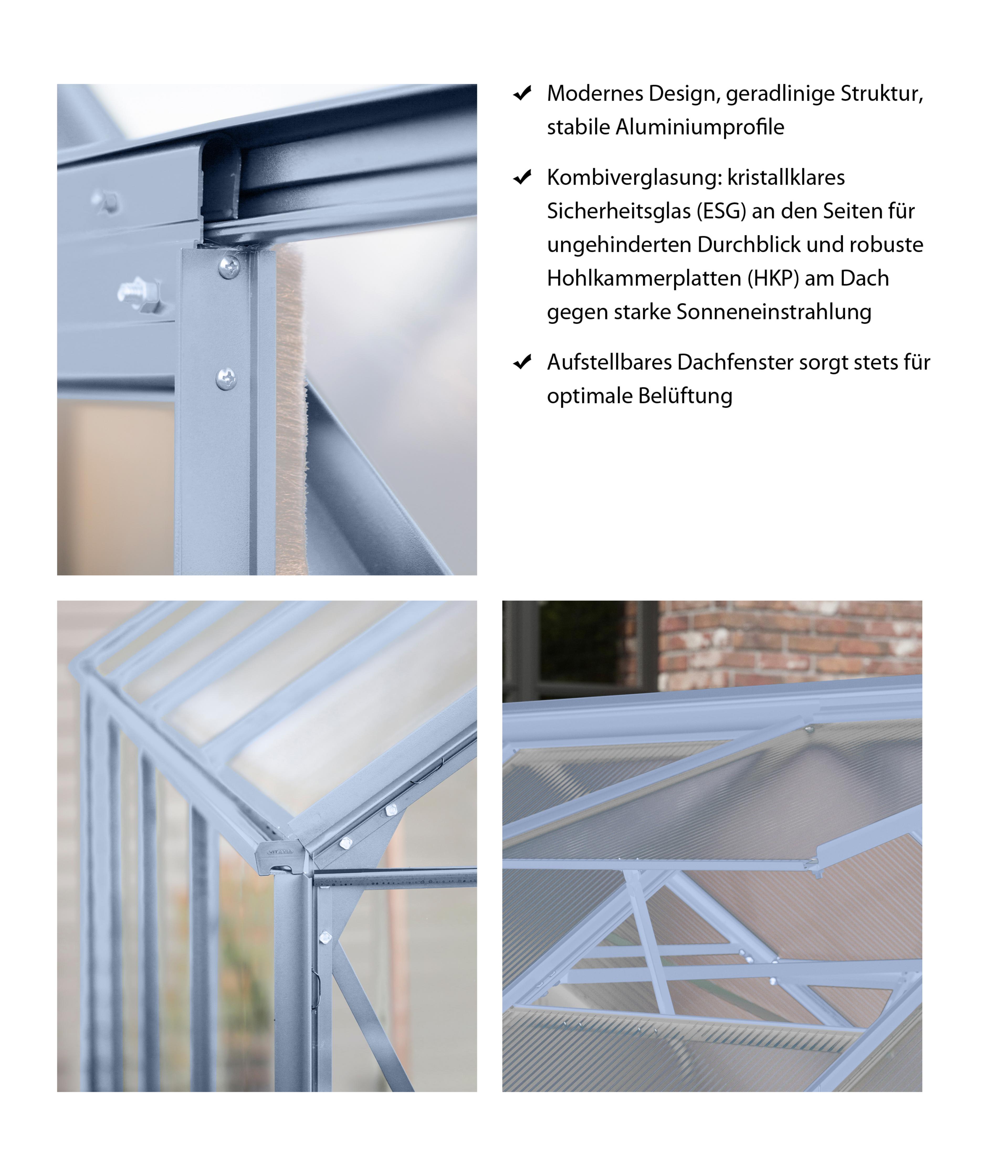 ✔ Modernes Design, geradlinige Struktur, stabile Aluminiumprofile

✔ Kombiverglasung: kristallklares Sicherheitsglas (ESG) an den Seiten für ungehinderten Durchblick und robuste Hohlkammerplatten (HKP) am Dach gegen starke Sonneneinstrahlung

✔ Aufstellbares Dachfenster sorgt stets für optimale Belüftung

VITAVIA