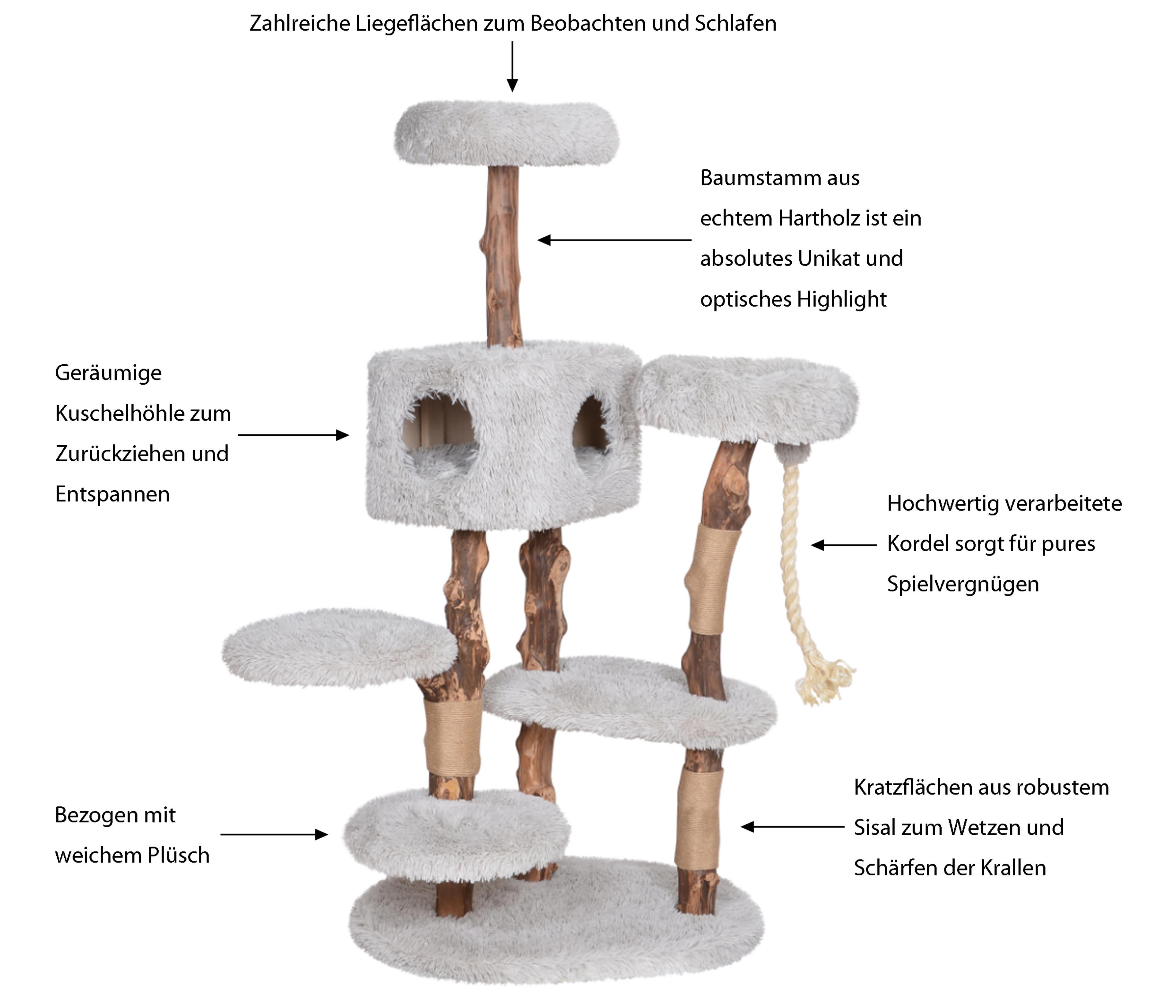 Zahlreiche Liegeflächen zum Beobachten und Schlafen

Baumstamm aus echtem Hartholz ist ein absolutes Unikat und optisches Highlight

Geräumige Kuschelhöhle zum Zurückziehen und Entspannen

Hochwertig verarbeitete Kordel sorgt für pures Spielvergnügen

Bezogen mit weichem Plüsch

Kratzflächen aus robustem Sisal zum Wetzen und Schärfen der Krallen