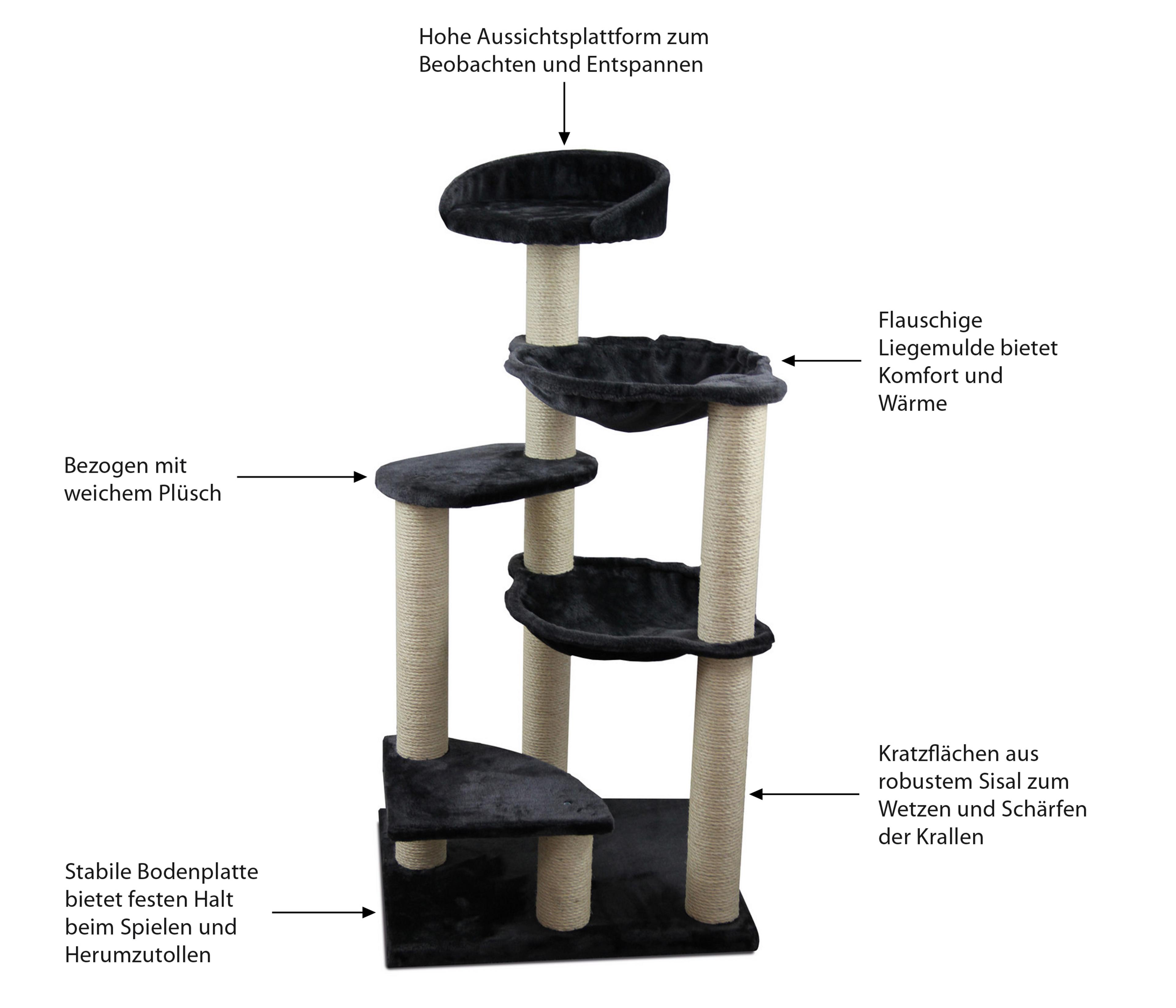 Hohe Aussichtsplattform zum Beobachten und Entspannen

Flauschige Liegemulde bietet Komfort und Wärme

Bezogen mit weichem Plüsch

Kratzflächen aus robustem Sisal zum Wetzen und Schärfen der Krallen

Stabile Bodenplatte bietet festen Halt beim Spielen und Herumzutollen