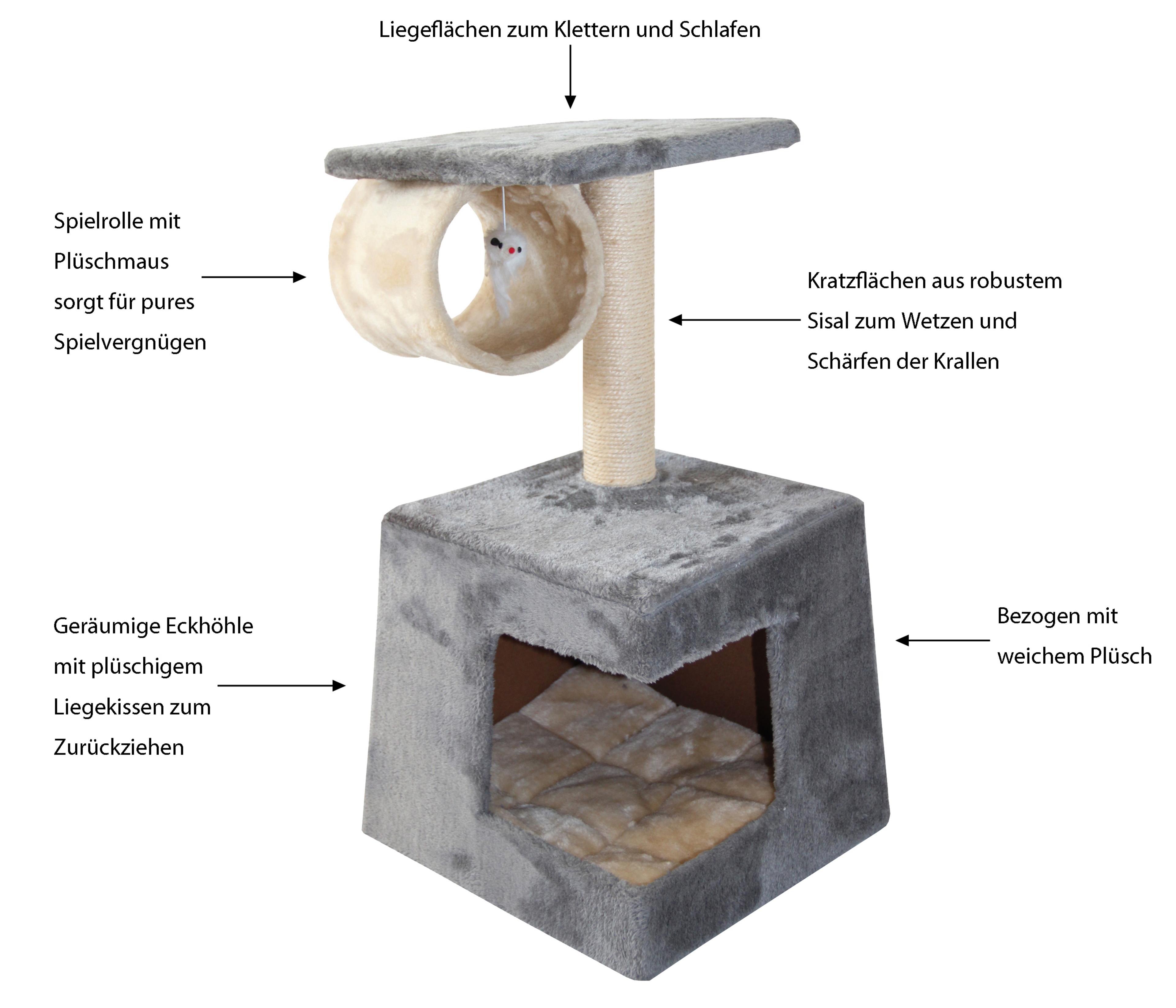 Liegeflächen zum Klettern und Schlafen

Spielrolle mit Plüschmaus sorgt für pures Spielvergnügen

Kratzflächen aus robustem Sisal zum Wetzen und Schärfen der Krallen

Geräumige Eckhöhle mit plüschigem Liegekissen zum Zurückziehen

Bezogen mit weichem Plüsch