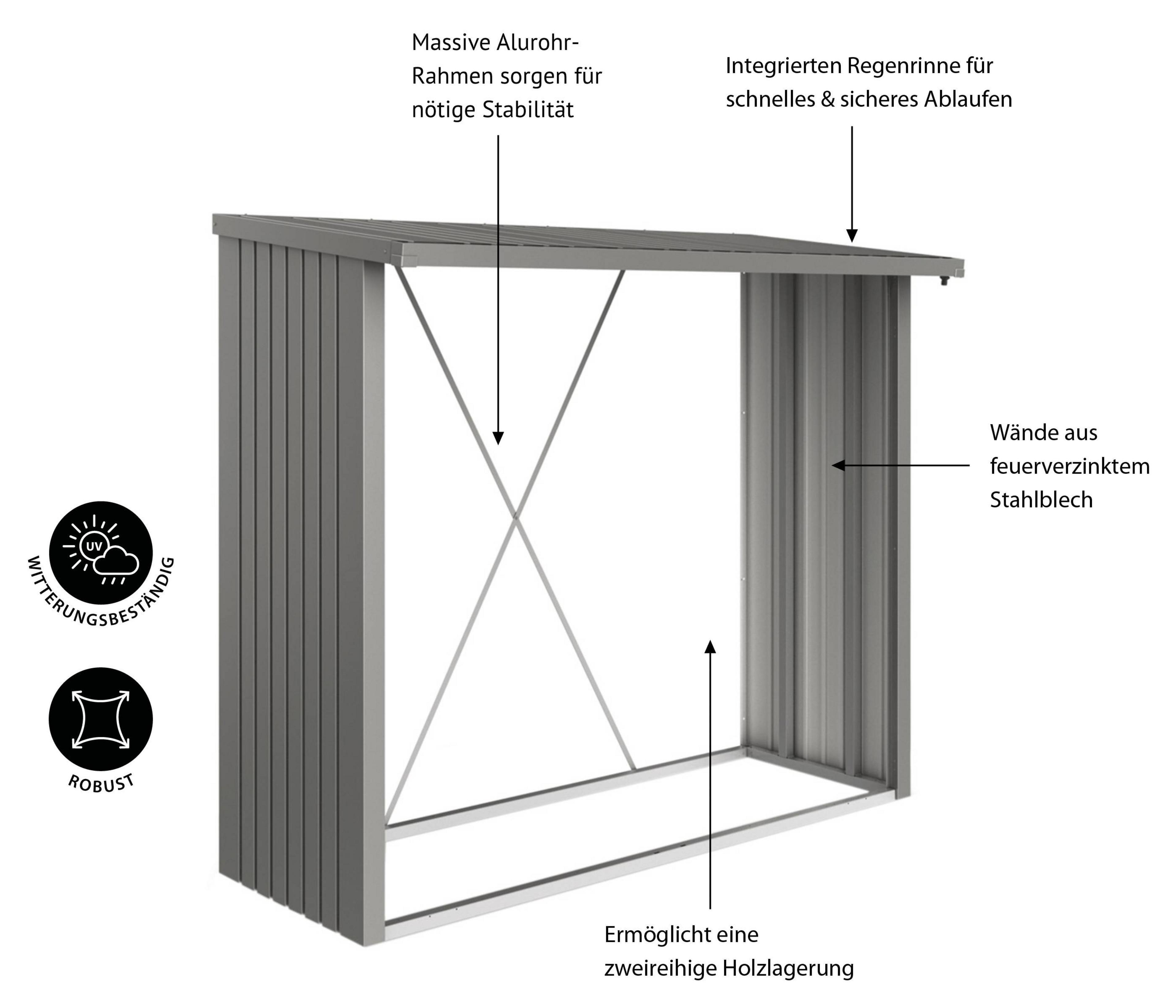 Massive Alurohr-Rahmen sorgen für nötige Stabilität

Integrierten Regenrinne für schnelles & sicheres Ablaufen

Wände aus feuerverzinktem Stahlblech

UV

WITTERUNGSBESTÄNDIG

ROBUST

Ermöglicht eine zweireihige Holzlagerung