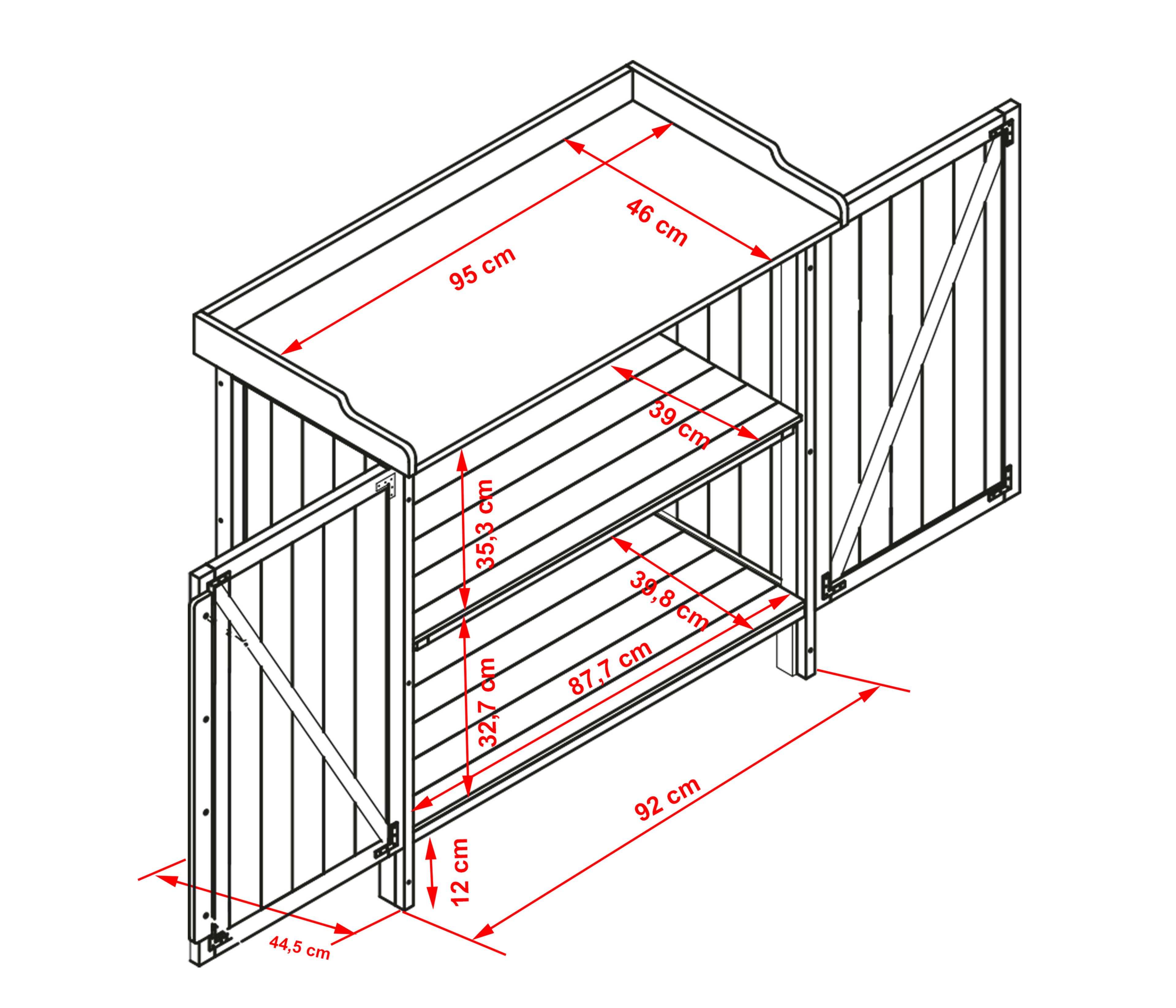 95 cm

46 cm

39 cm

35,3 cm

39,8 cm

87,7 cm

32,7 cm

92 cm

12 cm

44,5 cm