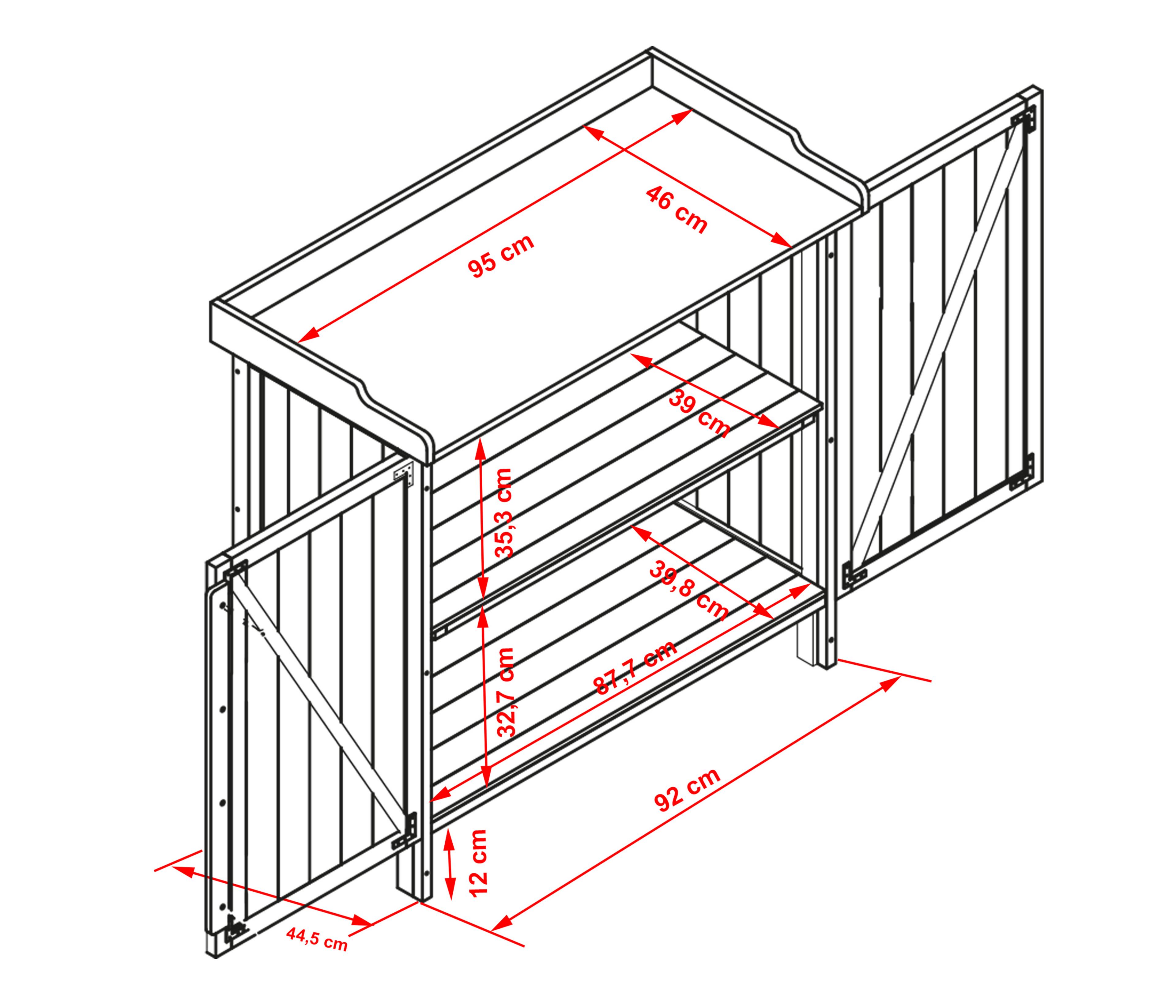 95 cm
46 cm
39 cm
35,3 cm
39,8 cm
32,7 cm
87,7 cm
92 cm
12 cm
44,5 cm